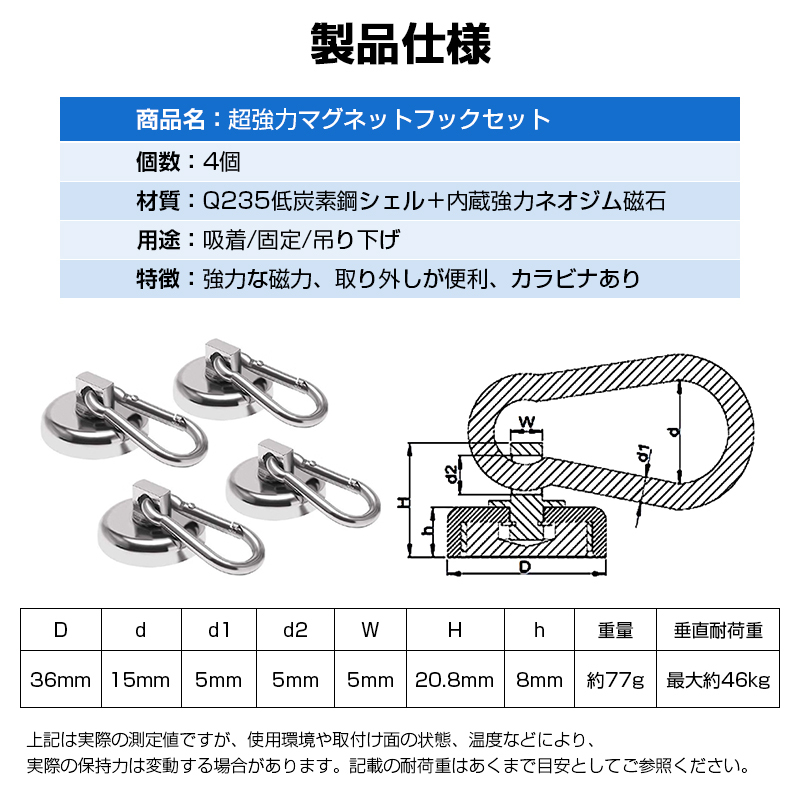 製品仕様

商品名：超強力マグネットフックセット
個数：4個
材質：Q235低炭素鋼シェル＋内蔵強力ネオジム磁石
用途：吸着/固定/吊り下げ
特徴：強力な磁力、取り外しが便利、カラビナあり

W
d
d1
d2
H
h
D

| D | d | d1 | d2 | W | H | h | 重量 | 垂直耐荷重 |
|---|---|---|---|---|---|---|---|---|
| 36mm | 15mm | 5mm | 5mm | 5mm | 20.8mm | 8mm | 約77g | 最大約46kg |

上記は実際の測定値ですが、使用環境や取付け面の状態、温度などにより、実際の保持力は変動する場合があります。記載の耐荷重はあくまで目安としてご参照ください。