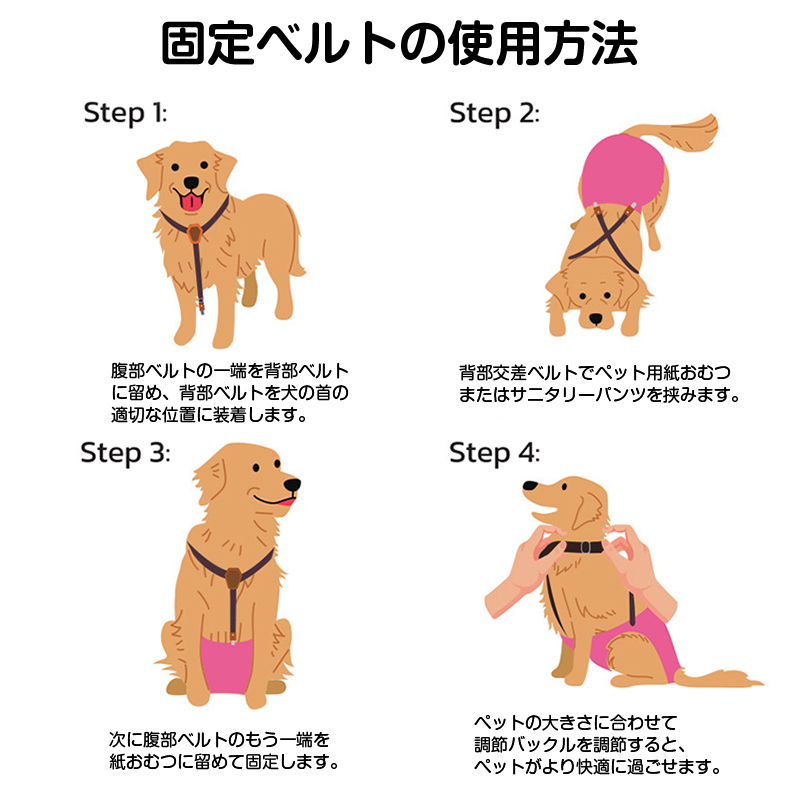 固定ベルトの使用方法

Step 1:

腹部ベルトの一端を背部ベルトに留め、背部ベルトを犬の首の適切な位置に装着します。

Step 2:

背部交差ベルトでペット用紙おむつまたはサニタリーパンツを挟みます。

Step 3:

次に腹部ベルトのもう一端を紙おむつに留めて固定します。

Step 4:

ペットの大きさに合わせて調節バックルを調節すると、ペットがより快適に過ごせます。