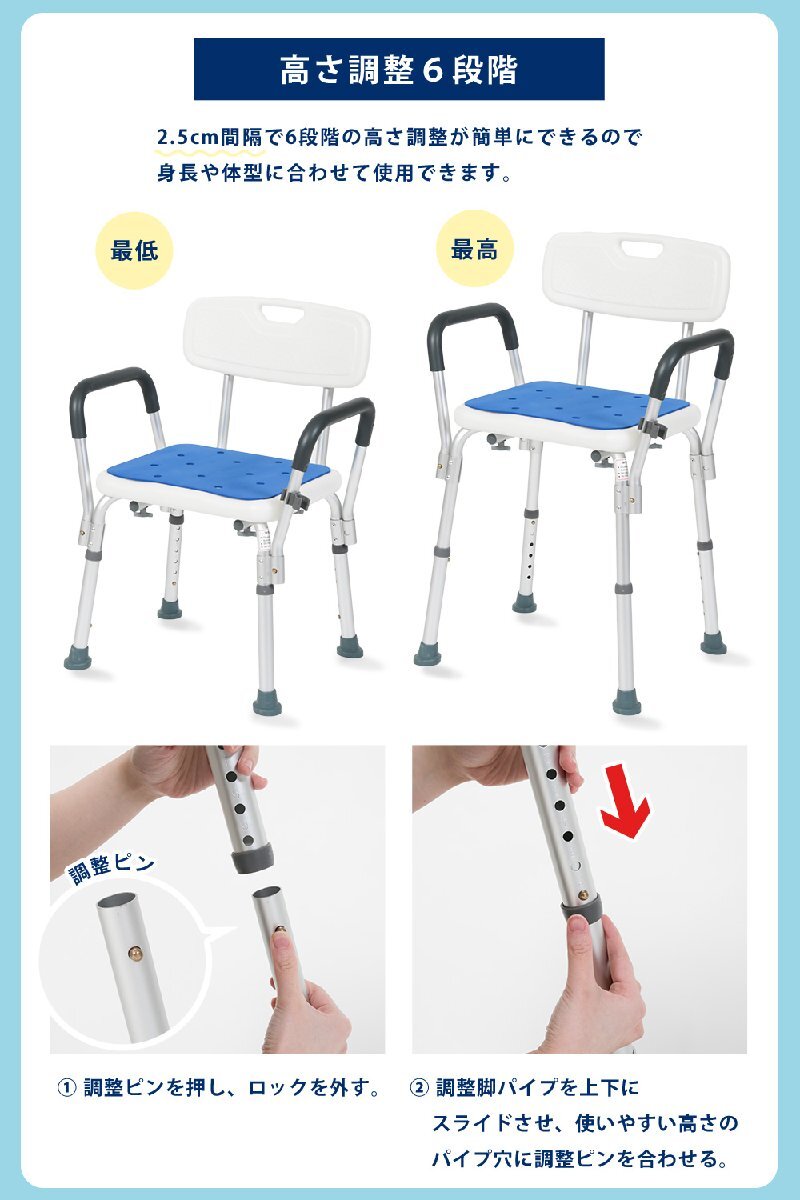 高さ調整６段階

2.5cm間隔で6段階の高さ調整が簡単にできるので身長や体型に合わせて使用できます。

最低

最高

調整ピン

① 調整ピンを押し、ロックを外す。

② 調整脚パイプを上下にスライドさせ、使いやすい高さのパイプ穴に調整ピンを合わせる。