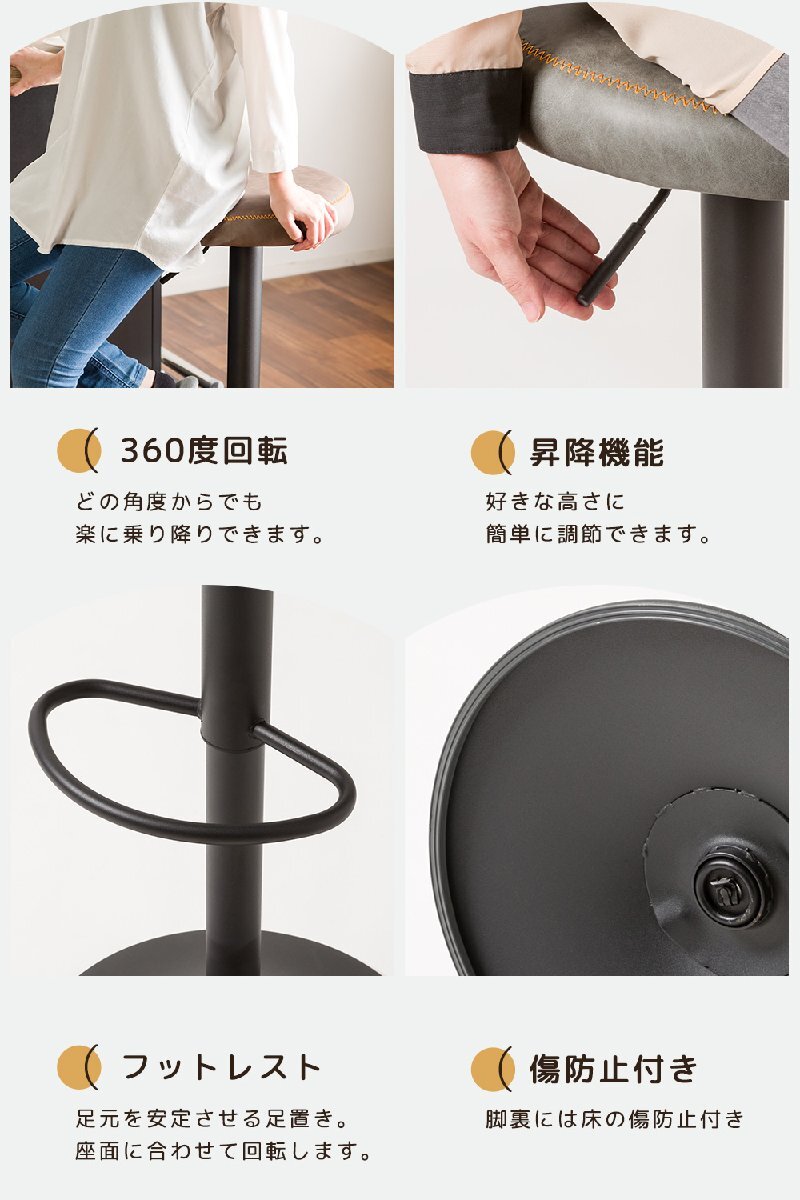 360度回転

どの角度からでも
楽に乗り降りできます。

昇降機能

好きな高さに
簡単に調節できます。

フットレスト

足元を安定させる足置き。
座面に合わせて回転します。

傷防止付き

脚裏には床の傷防止付き