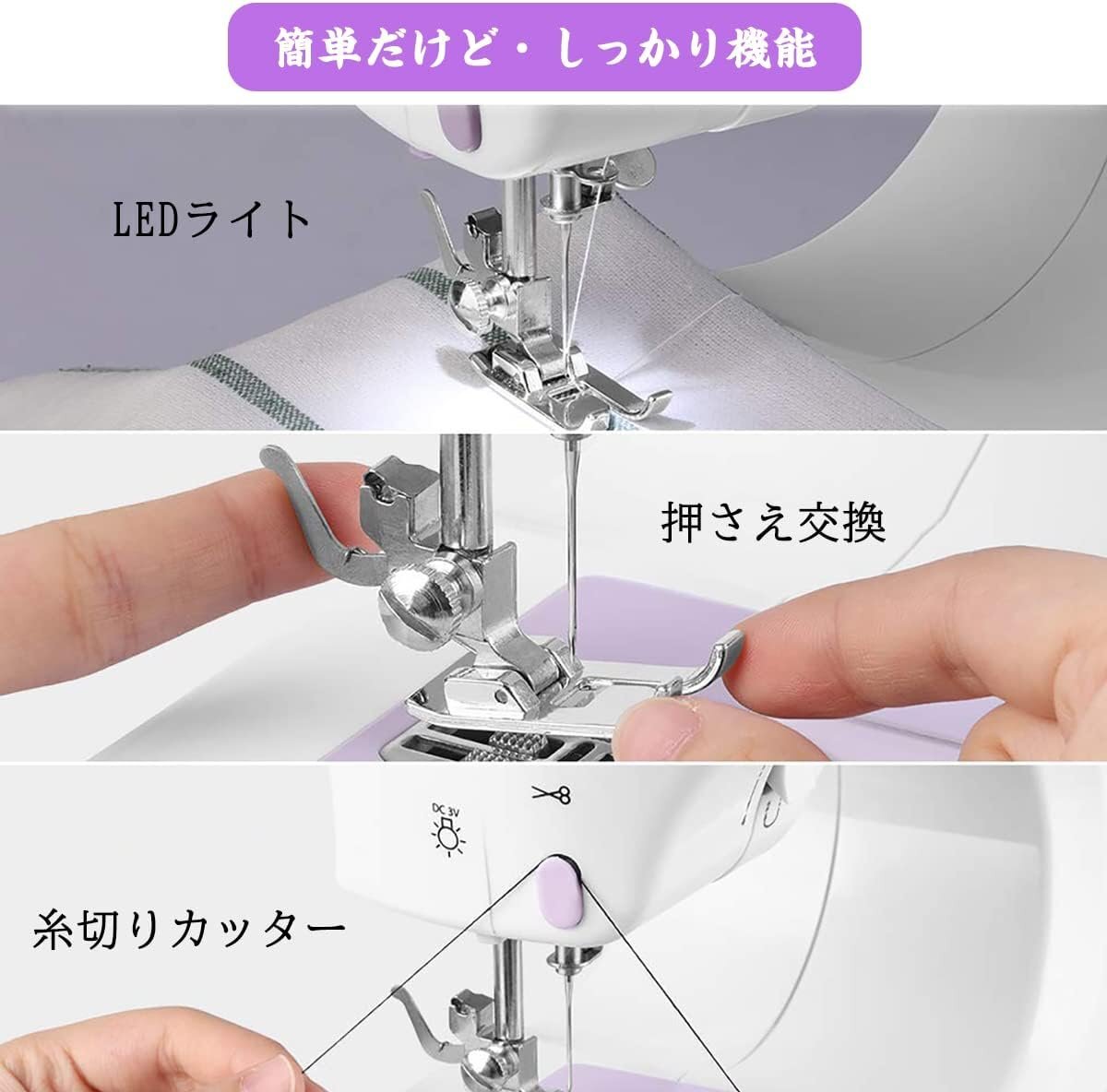 簡単だけど・しっかり機能

LEDライト

押さえ交換

DC 3V

糸切りカッター