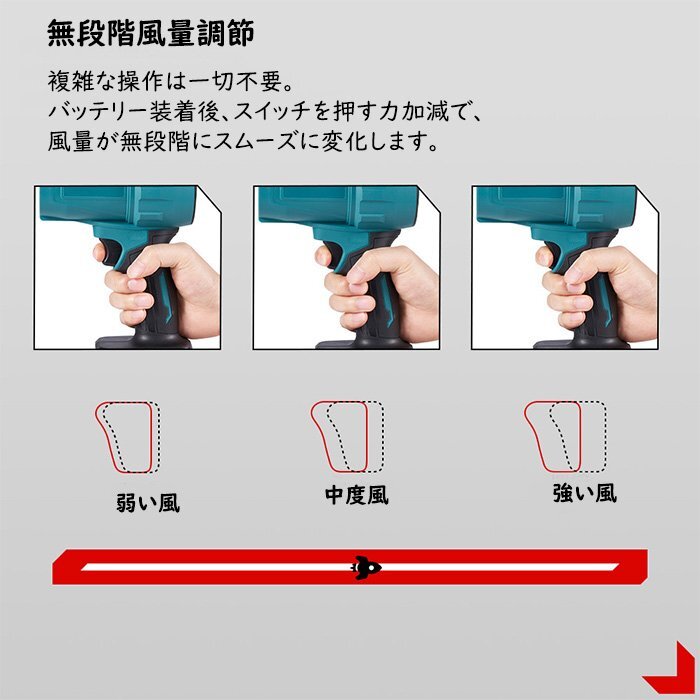 無段階風量調節

複雑な操作は一切不要。
バッテリー装着後、スイッチを押す力加減で、
風量が無段階にスムーズに変化します。

弱い風

中度風

強い風