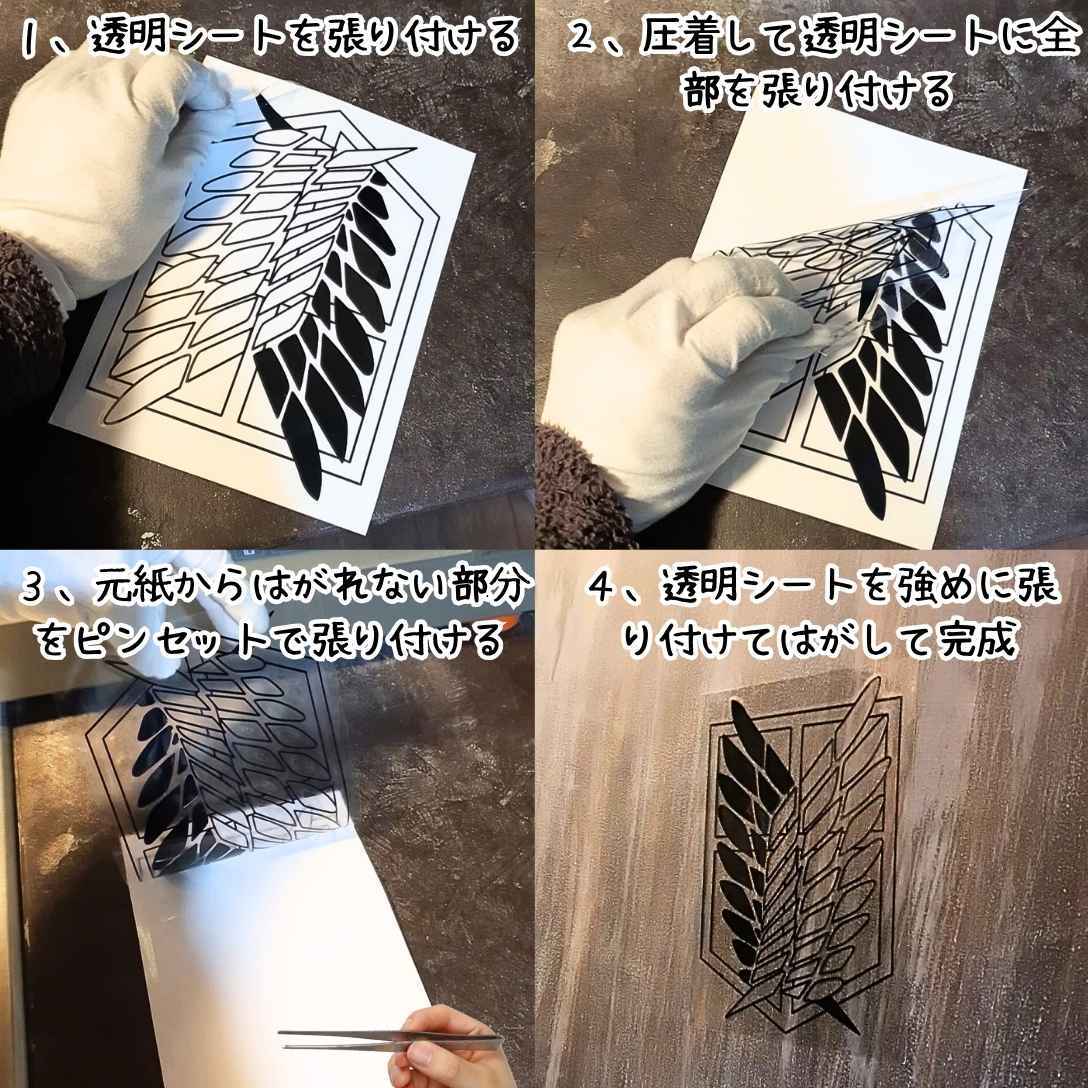 1、透明シートを張り付ける

2、圧着して透明シートに全部を張り付ける

3、元紙からはがれない部分をピンセットで張り付ける

4、透明シートを強めに張り付けてはがして完成