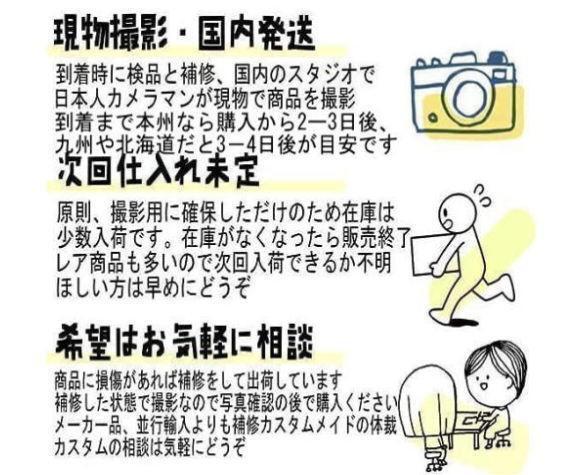 現物撮影・国内発送

到着時に検品と補修、国内のスタジオで
日本人カメラマンが現物で商品を撮影
到着まで本州なら購入から2―3日後、
九州や北海道だと3―4日後が目安です

次回仕入れ未定

原則、撮影用に確保しただけのため在庫は
少数入荷です。在庫がなくなったら販売終了
レア商品も多いので次回入荷できるか不明
ほしい方は早めにどうぞ

希望はお気軽に相談

商品に損傷があれば補修をして出荷しています
補修した状態で撮影なので写真確認の後で購入ください
メーカー品、並行輸入よりも補修カスタムメイドの体裁
カスタムの相談は気軽にどうぞ