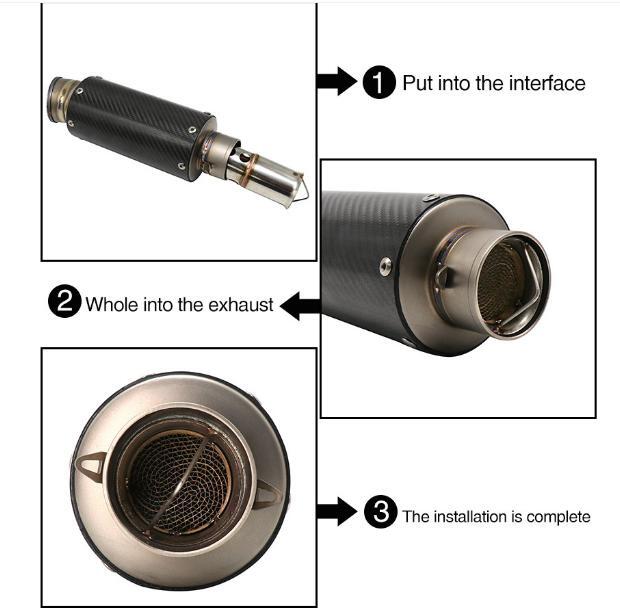 1 Put into the interface

2 Whole into the exhaust

3 The installation is complete