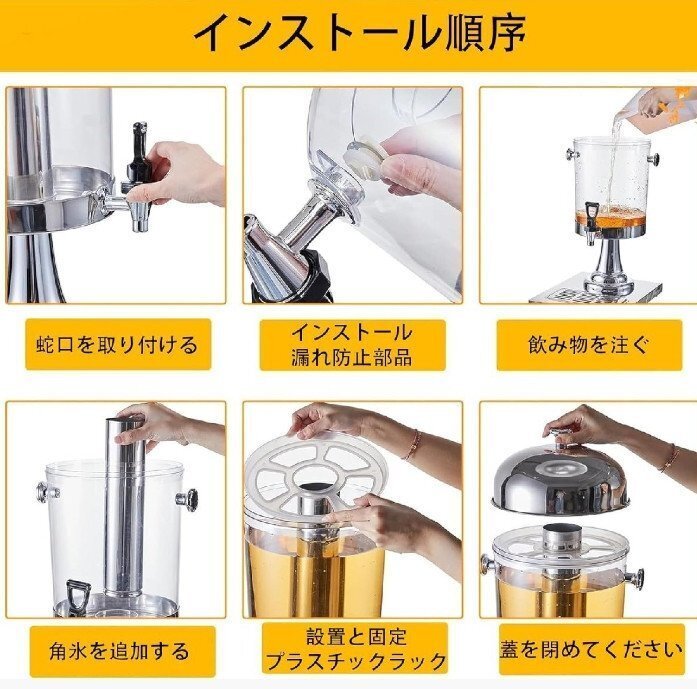 インストール順序

蛇口を取り付ける

インストール
漏れ防止部品

飲み物を注ぐ

角氷を追加する

設置と固定
プラスチックラック

蓋を閉めてください