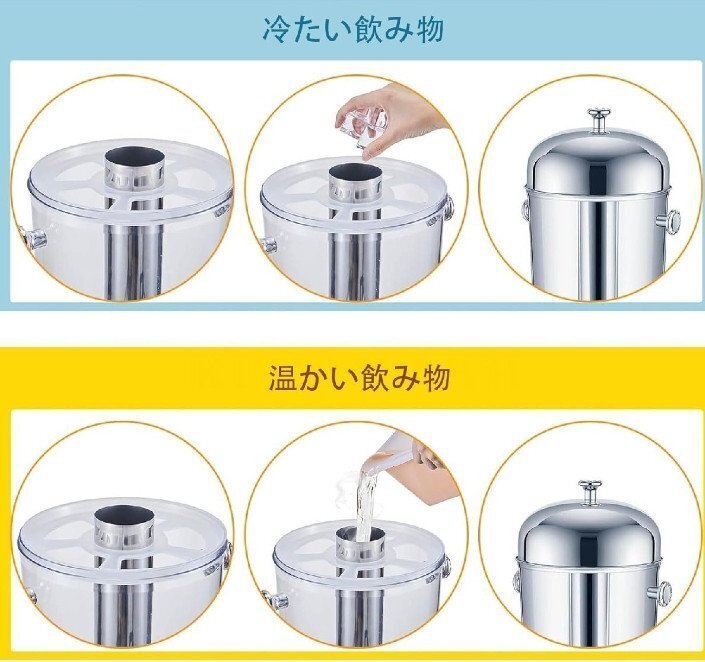 冷たい飲み物

温かい飲み物