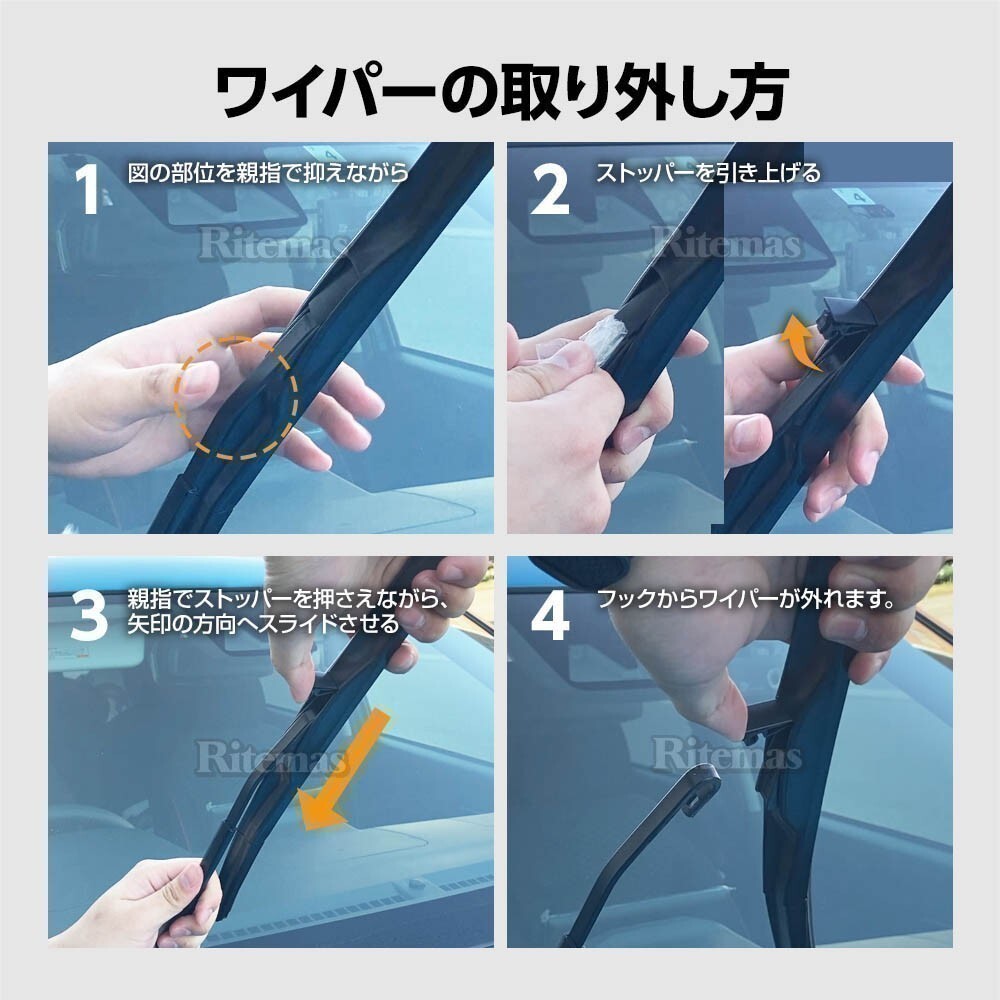 ワイパーの取り外し方

1 図の部位を親指で抑えながら

Ritemas

2 ストッパーを引き上げる

Ritemas

3 親指でストッパーを押さえながら、矢印の方向へスライドさせる

Ritemas

4 フックからワイパーが外れます。

Ritemas