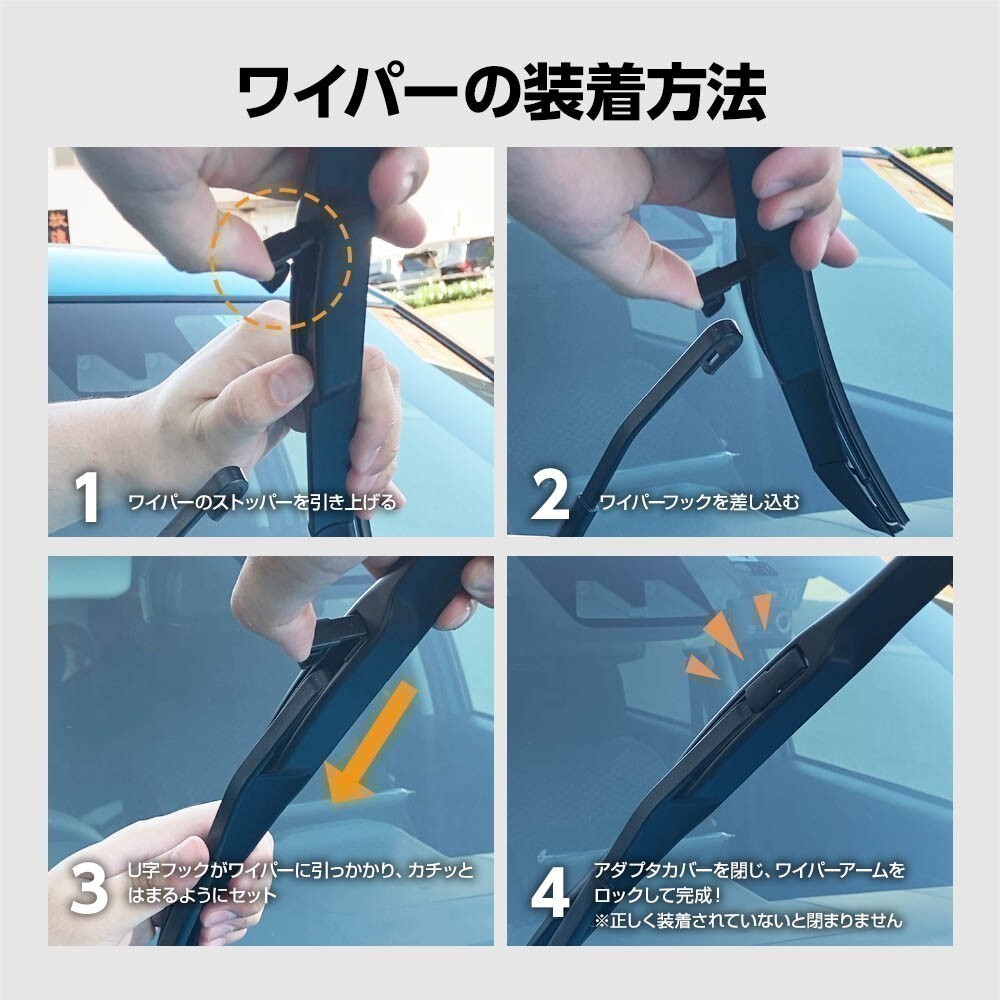 ワイパーの装着方法

1 ワイパーのストッパーを引き上げる

2 ワイパーフックを差し込む

3 U字フックがワイパーに引っかかり、カチッとはまるようにセット

4 アダプタカバーを閉じ、ワイパーアームをロックして完成！
※正しく装着されていないと閉まりません