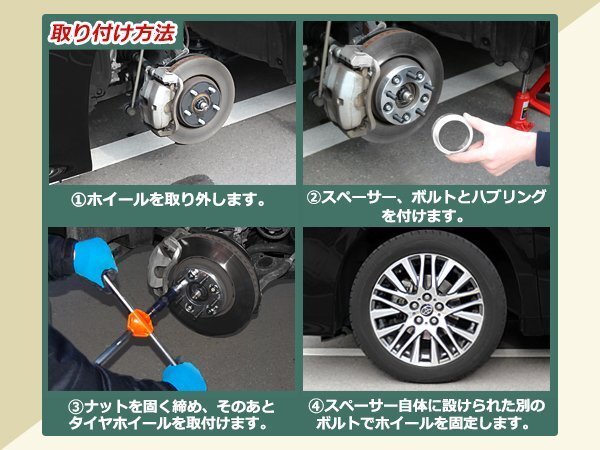 取り付け方法

①ホイールを取り外します。

②スペーサー、ボルトとハブリングを付けます。

③ナットを固く締め、そのあとタイヤホイールを取付けます。

④スペーサー自体に設けられた別のボルトでホイールを固定します。