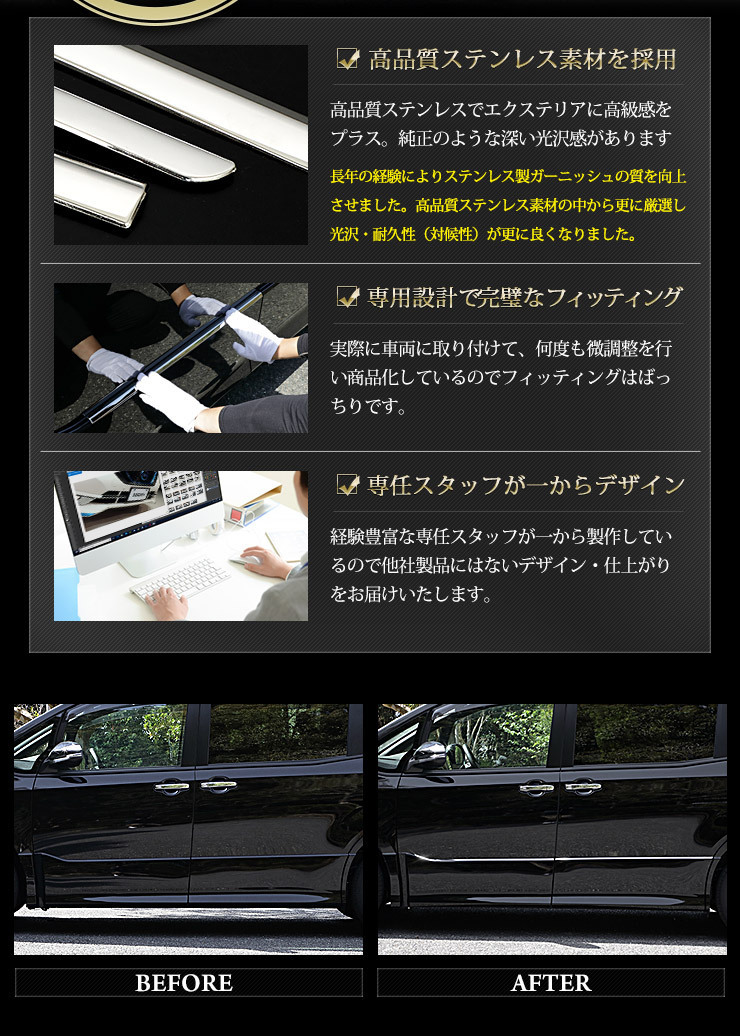 高品質ステンレス素材を採用

高品質ステンレスでエクステリアに高級感をプラス。純正のような深い光沢感があります

長年の経験によりステンレス製ガーニッシュの質を向上させました。高品質ステンレス素材の中から更に厳選し光沢・耐久性（対候性）が更に良くなりました。

専用設計で完璧なフィッティング

実際に車両に取り付けて、何度も微調整を行い商品化しているのでフィッティングはばっちりです。

専任スタッフが一からデザイン

経験豊富な専任スタッフが一から製作しているので他社製品にはないデザイン・仕上がりをお届けいたします。

BEFORE

AFTER