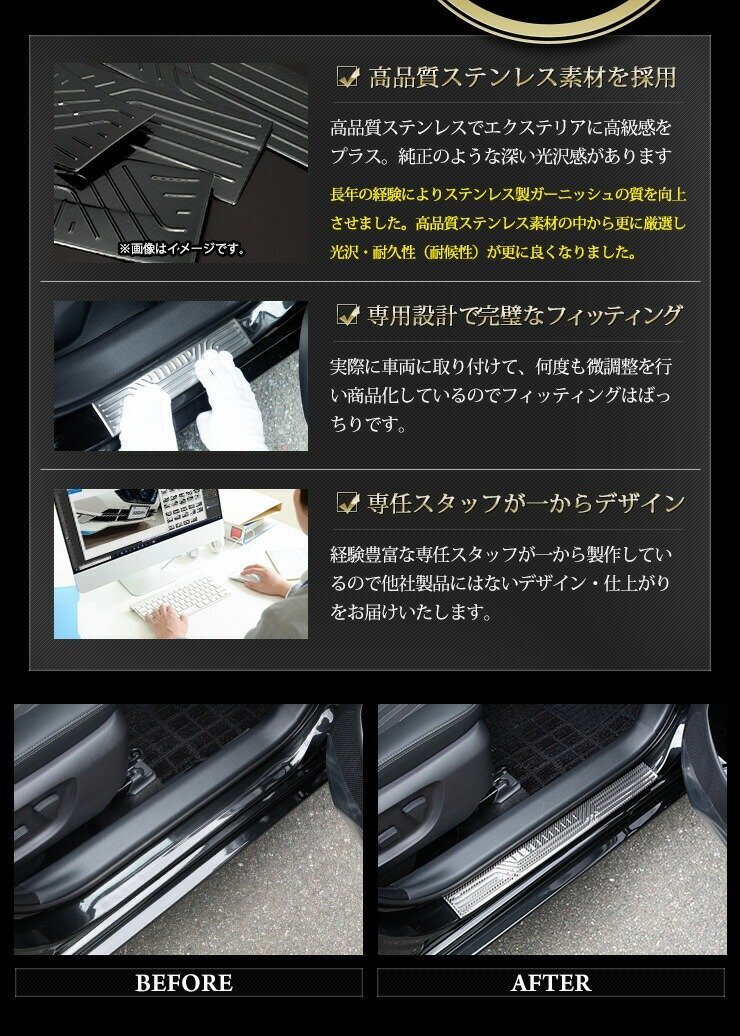 ※画像はイメージです。

高品質ステンレス素材を採用

高品質ステンレスでエクステリアに高級感をプラス。純正のような深い光沢感があります

長年の経験によりステンレス製ガーニッシュの質を向上させました。高品質ステンレス素材の中から更に厳選し光沢・耐久性（耐候性）が更に良くなりました。

専用設計で完璧なフィッティング

実際に車両に取り付けて、何度も微調整を行い商品化しているのでフィッティングはばっちりです。

専任スタッフが一からデザイン

経験豊富な専任スタッフが一から製作しているので他社製品にはないデザイン・仕上がりをお届けいたします。

BEFORE

AFTER