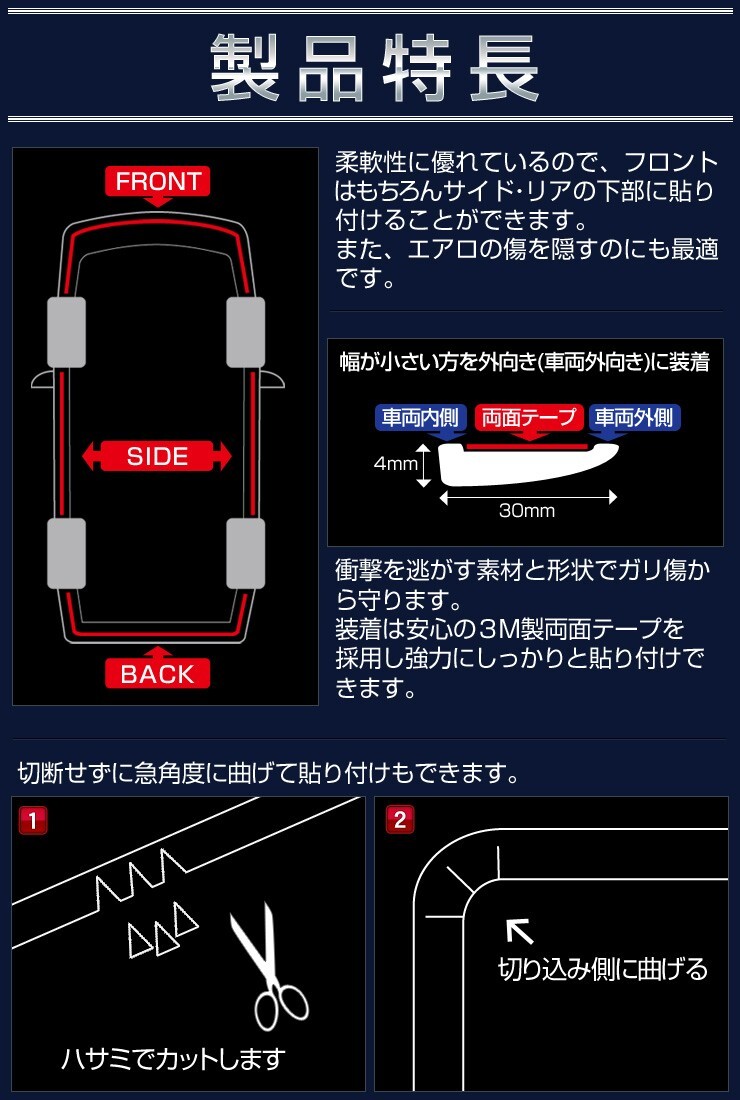 製品特長

FRONT

SIDE

BACK

柔軟性に優れているので、フロントはもちろんサイド･リアの下部に貼り付けることができます。
また、エアロの傷を隠すのにも最適です。

幅が小さい方を外向き(車両外向き)に装着

車両内側　両面テープ　車両外側

4mm

30mm

衝撃を逃がす素材と形状でガリ傷から守ります。
装着は安心の3M製両面テープを採用し強力にしっかりと貼り付けできます。

切断せずに急角度に曲げて貼り付けもできます。

1

ハサミでカットします

2

切り込み側に曲げる