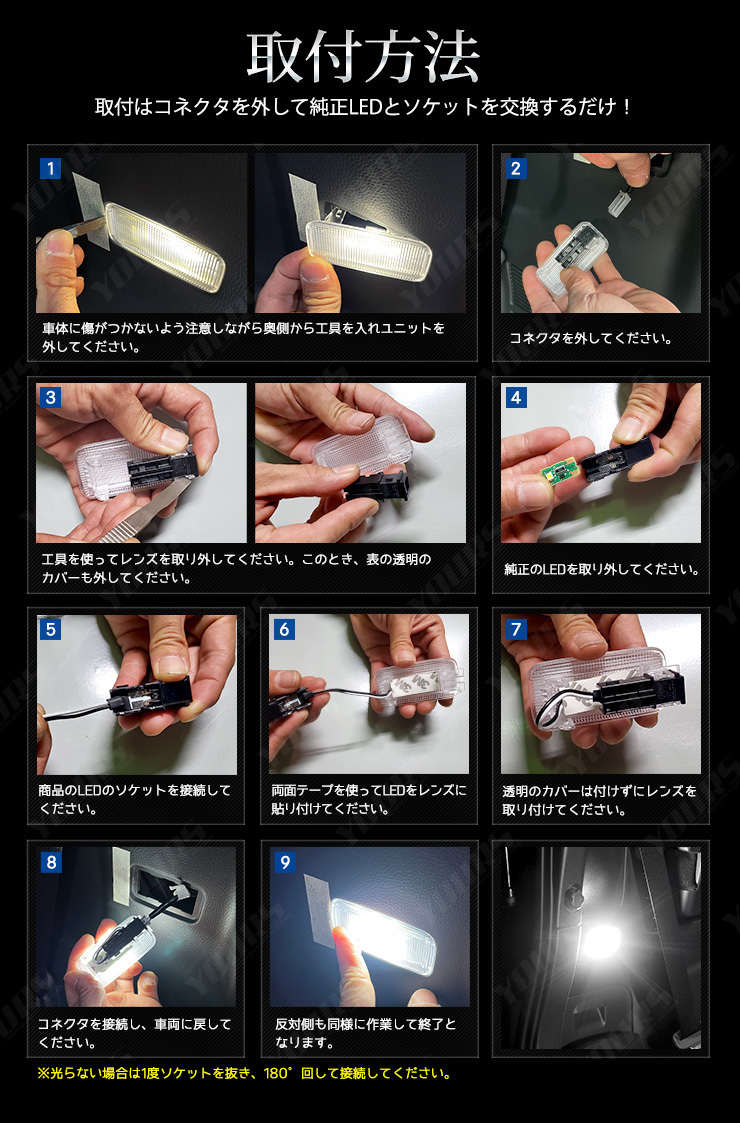 取付方法

取付はコネクタを外して純正LEDとソケットを交換するだけ！

1

車体に傷がつかないよう注意しながら奥側から工具を入れユニットを外してください。

2

コネクタを外してください。

3

工具を使ってレンズを取り外してください。このとき、表の透明のカバーも外してください。

4

純正のLEDを取り外してください。

5

商品のLEDのソケットを接続してください。

6

両面テープを使ってLEDをレンズに貼り付けてください。

7

透明のカバーは付けずにレンズを取り付けてください。

8

コネクタを接続し、車両に戻してください。

9

反対側も同様に作業して終了となります。

※光らない場合は1度ソケットを抜き、180°回して接続してください。