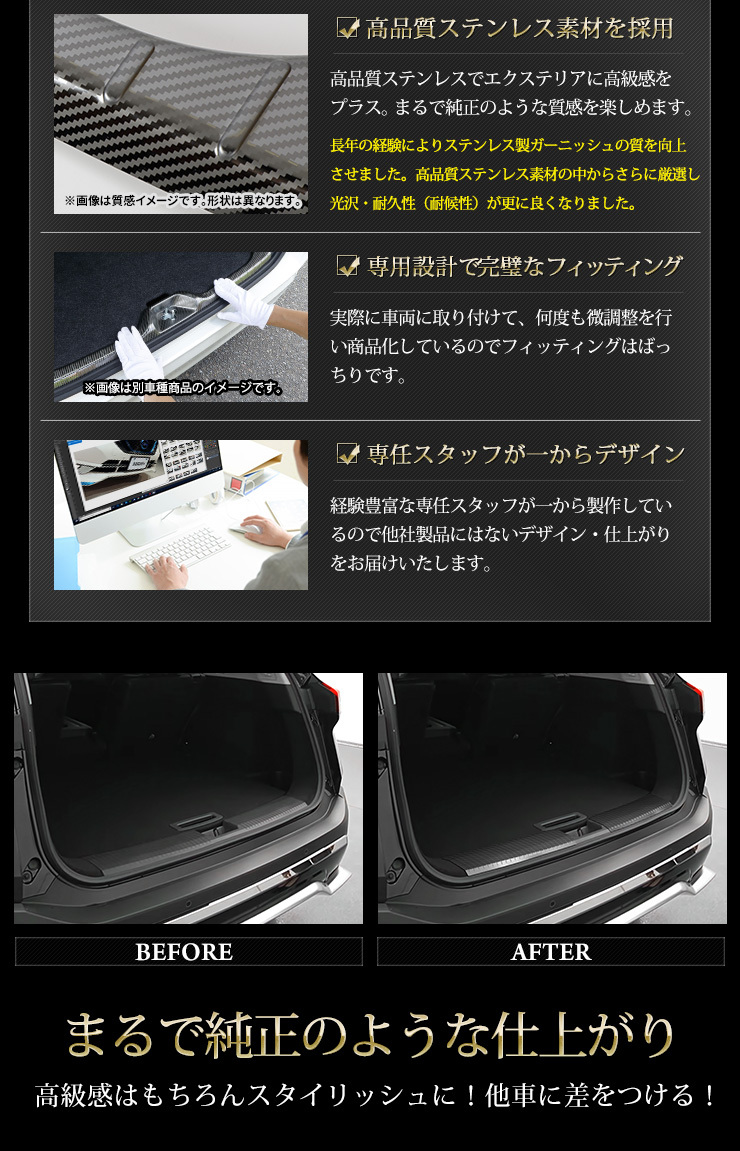 ※画像は質感イメージです。形状は異なります。

高品質ステンレス素材を採用

高品質ステンレスでエクステリアに高級感をプラス。まるで純正のような質感を楽しめます。

長年の経験によりステンレス製ガーニッシュの質を向上させました。高品質ステンレス素材の中からさらに厳選し光沢・耐久性（耐候性）が更に良くなりました。

※画像は別車種商品のイメージです。

専用設計で完璧なフィッティング

実際に車両に取り付けて、何度も微調整を行い商品化しているのでフィッティングはばっちりです。

専任スタッフが一からデザイン

経験豊富な専任スタッフが一から製作しているので他社製品にはないデザイン・仕上がりをお届けいたします。

BEFORE

AFTER

まるで純正のような仕上がり

高級感はもちろんスタイリッシュに！他車に差をつける！