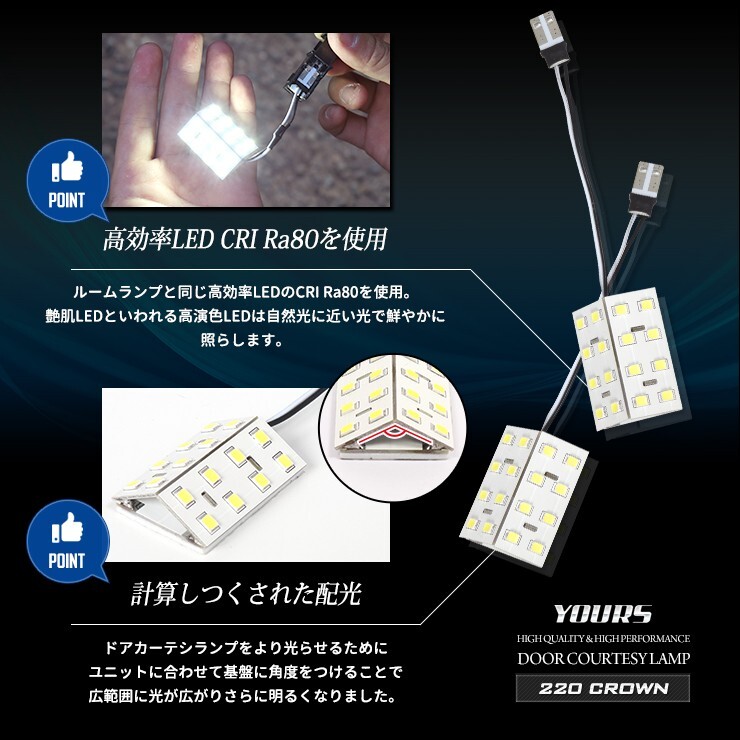 POINT

高効率LED CRI Ra80を使用

ルームランプと同じ高効率LEDのCRI Ra80を使用。
艶肌LEDといわれる高演色LEDは自然光に近い光で鮮やかに照らします。

POINT

計算しつくされた配光

ドアカーテシランプをより光らせるために
ユニットに合わせて基盤に角度をつけることで
広範囲に光が広がりさらに明るくなりました。

YOURS
HIGH QUALITY & HIGH PERFORMANCE
DOOR COURTESY LAMP
220 CROWN