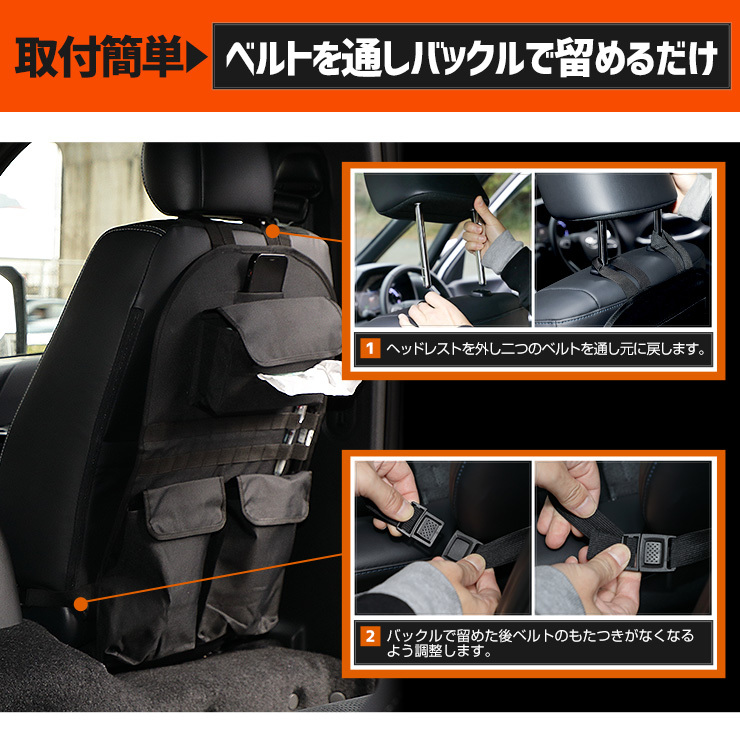 取付簡単▶ ベルトを通しバックルで留めるだけ

1 ヘッドレストを外し二つのベルトを通し元に戻します。

2 バックルで留めた後ベルトのもたつきがなくなるよう調整します。