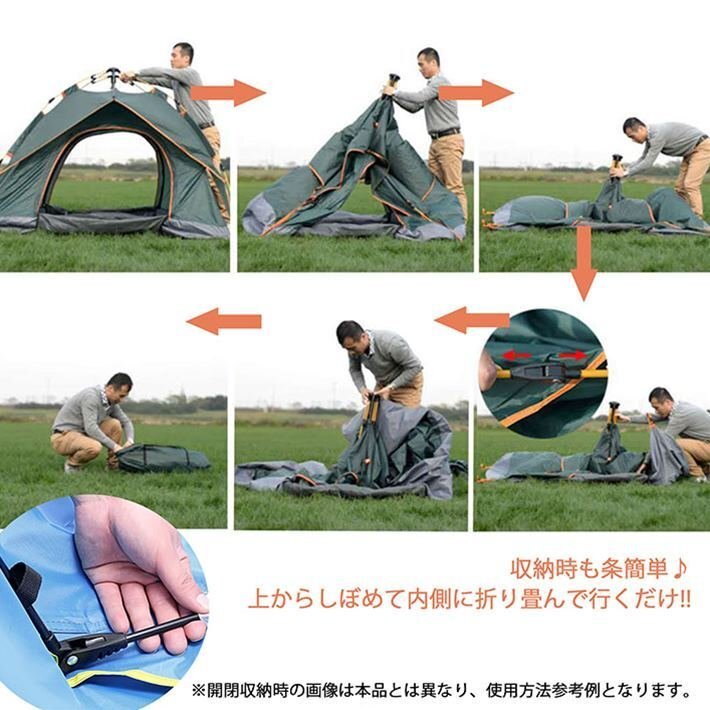 収納時も条簡単♪
上からしぼめて内側に折り畳んで行くだけ!!

※開閉収納時の画像は本品とは異なり、使用方法参考例となります。