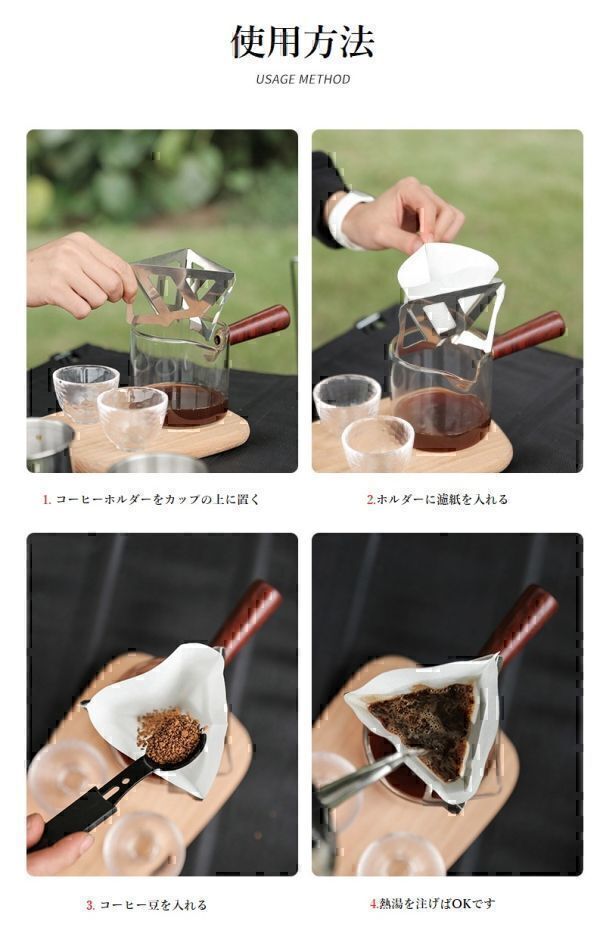 使用方法
USAGE METHOD

1. コーヒーホルダーをカップの上に置く

2.ホルダーに濾紙を入れる

3. コーヒー豆を入れる

4.熱湯を注げばOKです