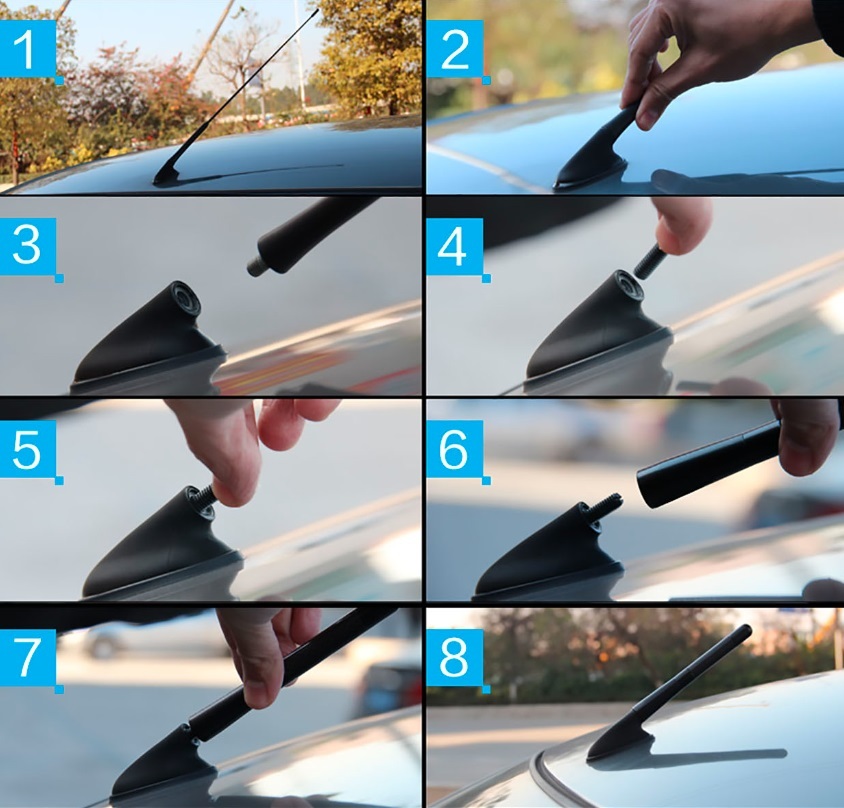 1
2
3
4
5
6
7
8