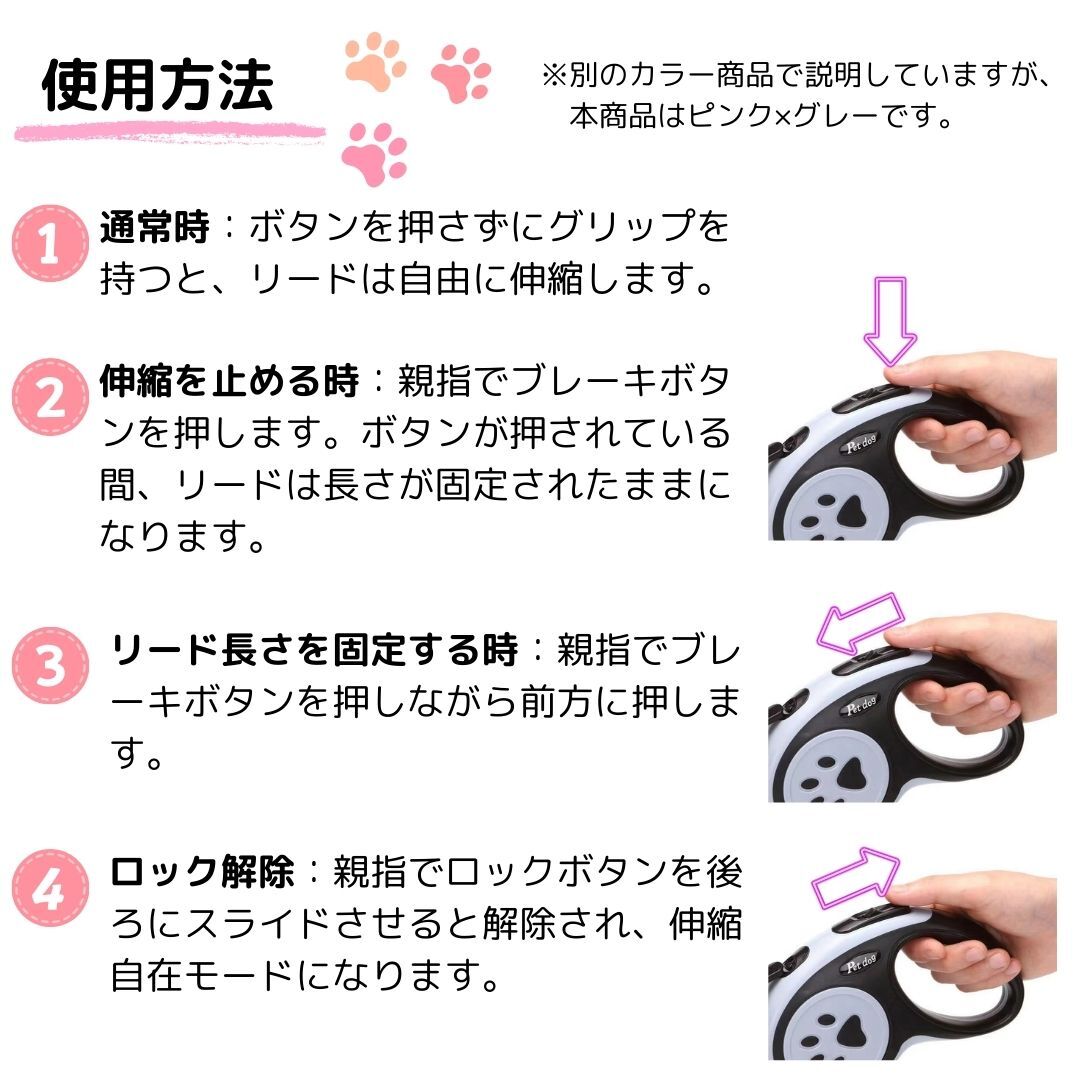 使用方法

※別のカラー商品で説明していますが、本商品はピンク×グレーです。

1 通常時：ボタンを押さずにグリップを持つと、リードは自由に伸縮します。

2 伸縮を止める時：親指でブレーキボタンを押します。ボタンが押されている間、リードは長さが固定されたままになります。

Pet dog

3 リード長さを固定する時：親指でブレーキボタンを押しながら前方に押します。

Pet dog

4 ロック解除：親指でロックボタンを後ろにスライドさせると解除され、伸縮自在モードになります。

Pet dog