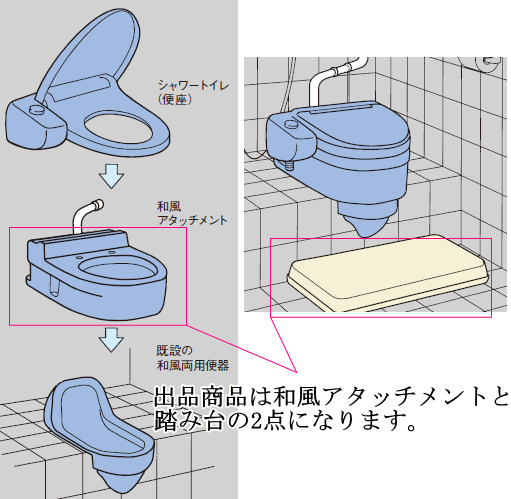 シャワートイレ
（便座）

和風
アタッチメント

既設の
和風両用便器

出品商品は和風アタッチメントと踏み台の2点になります。