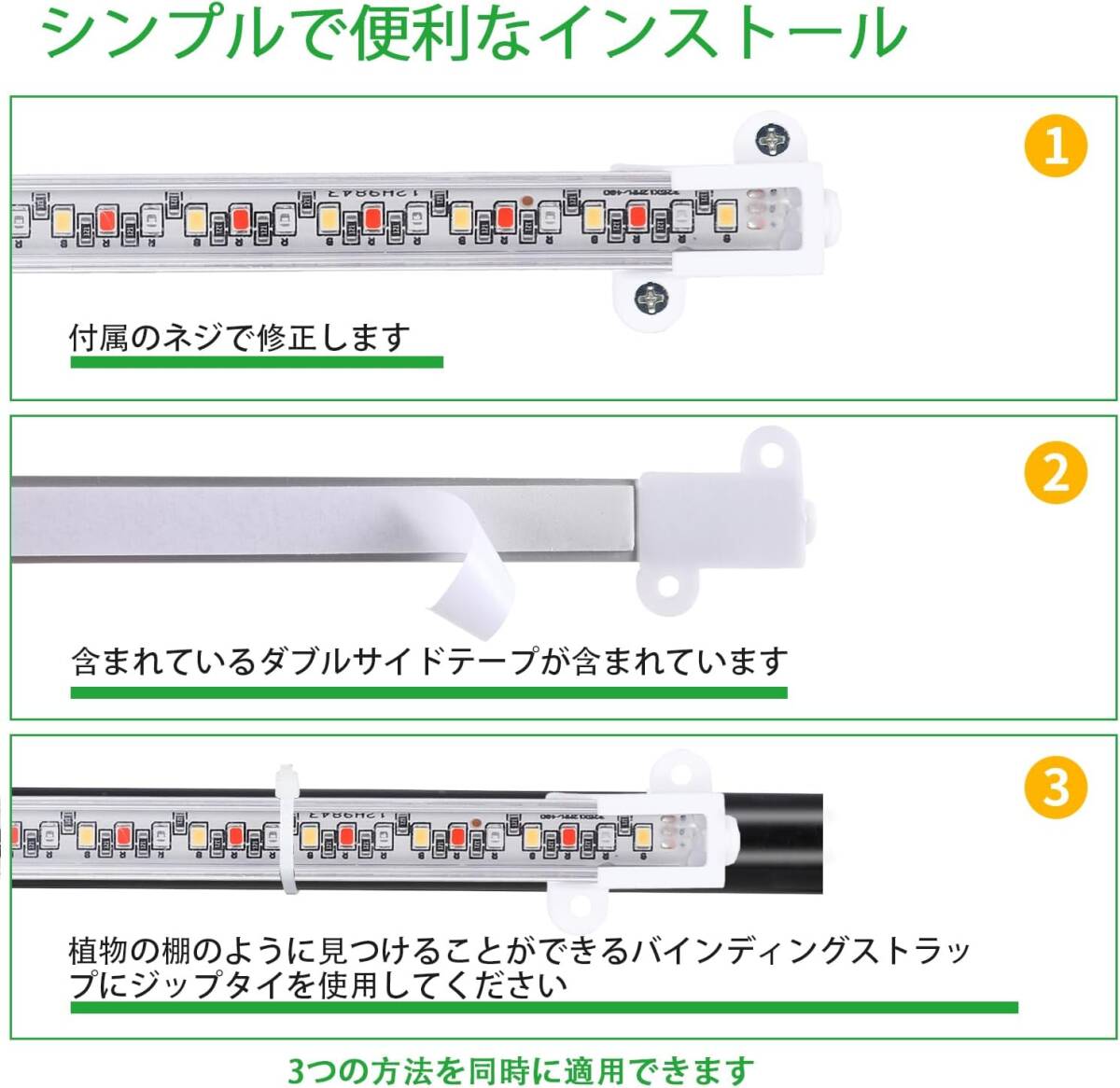 シンプルで便利なインストール

1

付属のネジで修正します

2

含まれているダブルサイドテープが含まれています

3

植物の棚のように見つけることができるバインディングストラップにジップタイを使用してください

3つの方法を同時に適用できます