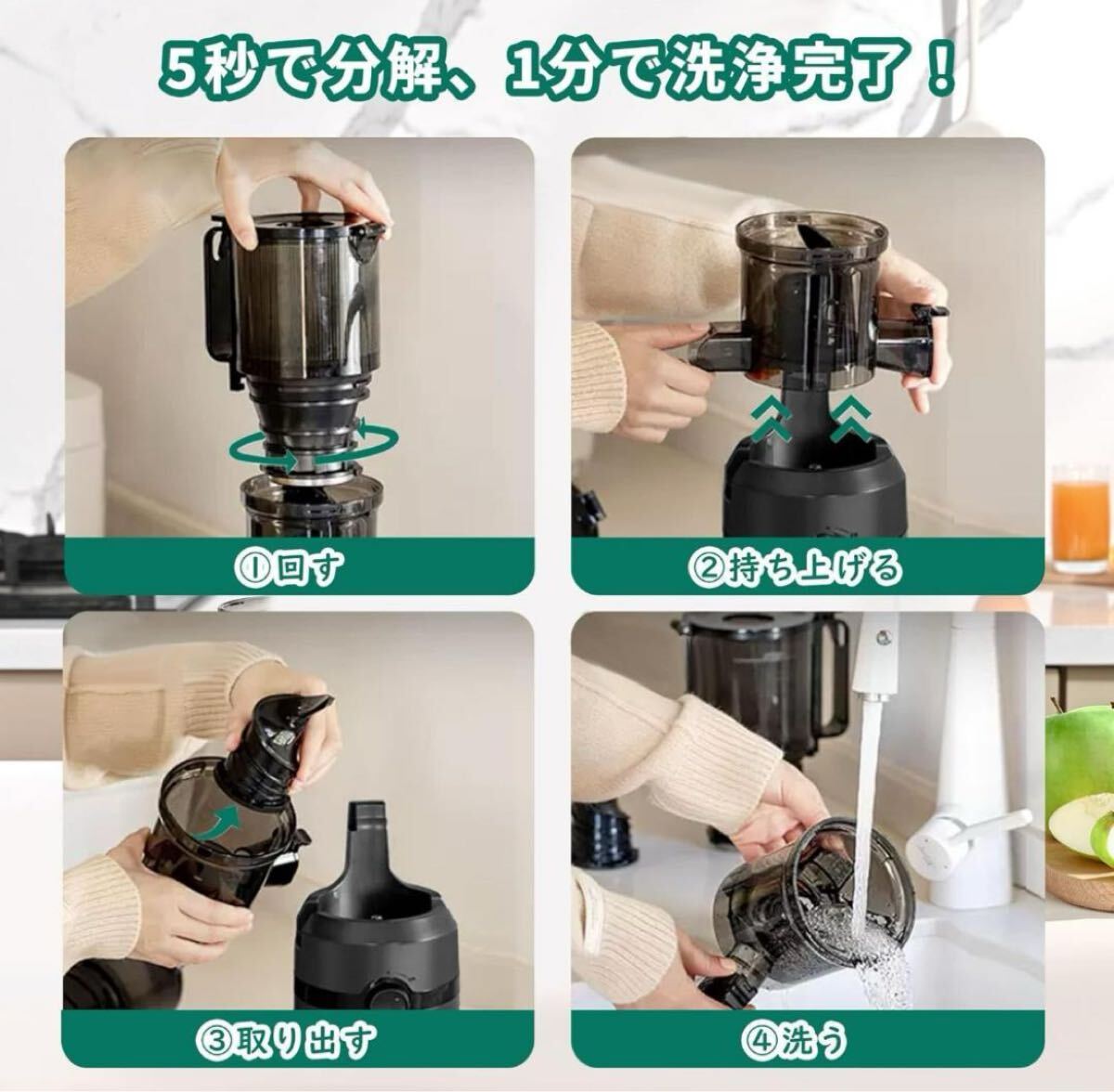 5秒で分解、1分で洗浄完了！

①回す

②持ち上げる

③取り出す

④洗う