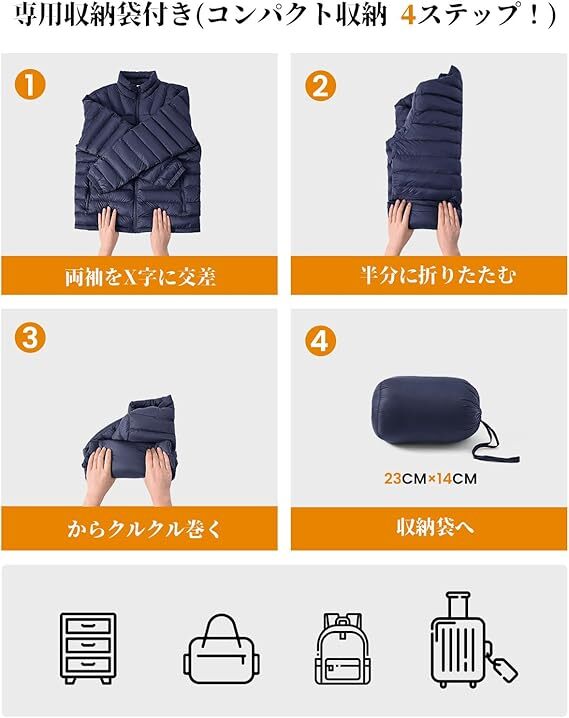 専用収納袋付き(コンパクト収納 4ステップ!)

1

両袖をX字に交差

2

半分に折りたたむ

3

からクルクル巻く

4

23CM×14CM

収納袋へ