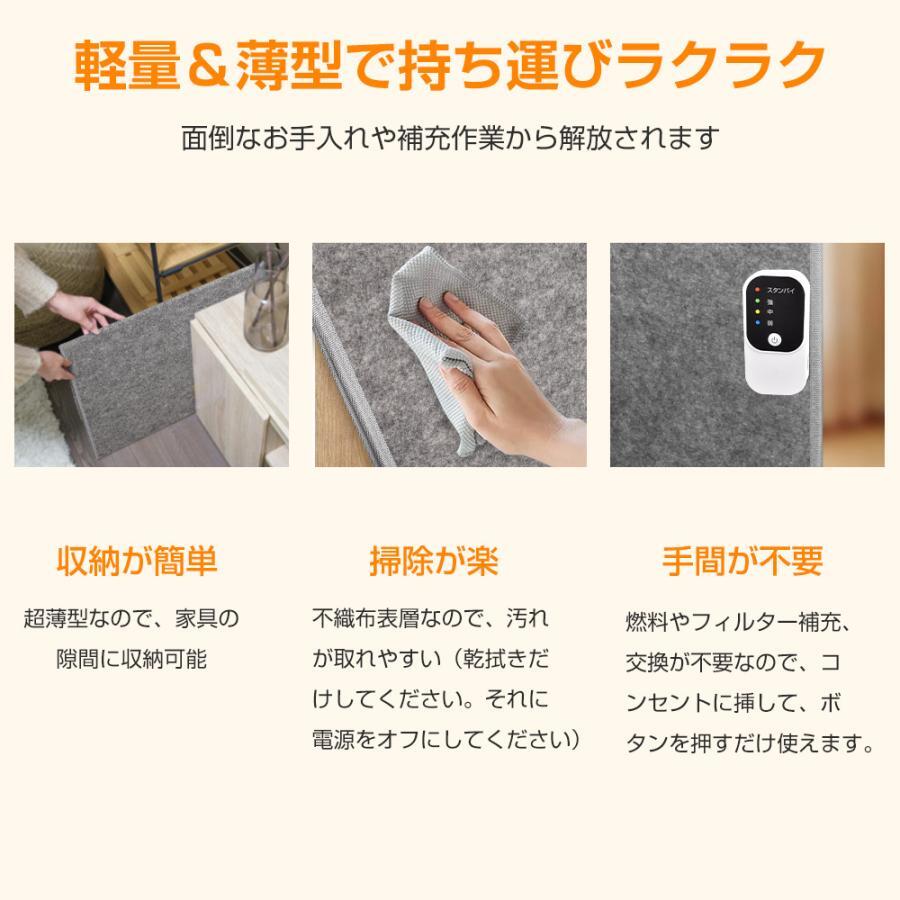 軽量＆薄型で持ち運びラクラク

面倒なお手入れや補充作業から解放されます

スタンバイ

収納が簡単

超薄型なので、家具の隙間に収納可能

掃除が楽

不織布表層なので、汚れが取れやすい（乾拭きだけしてください。それに電源をオフにしてください）

手間が不要

燃料やフィルター補充、交換が不要なので、コンセントに挿して、ボタンを押すだけ使えます。