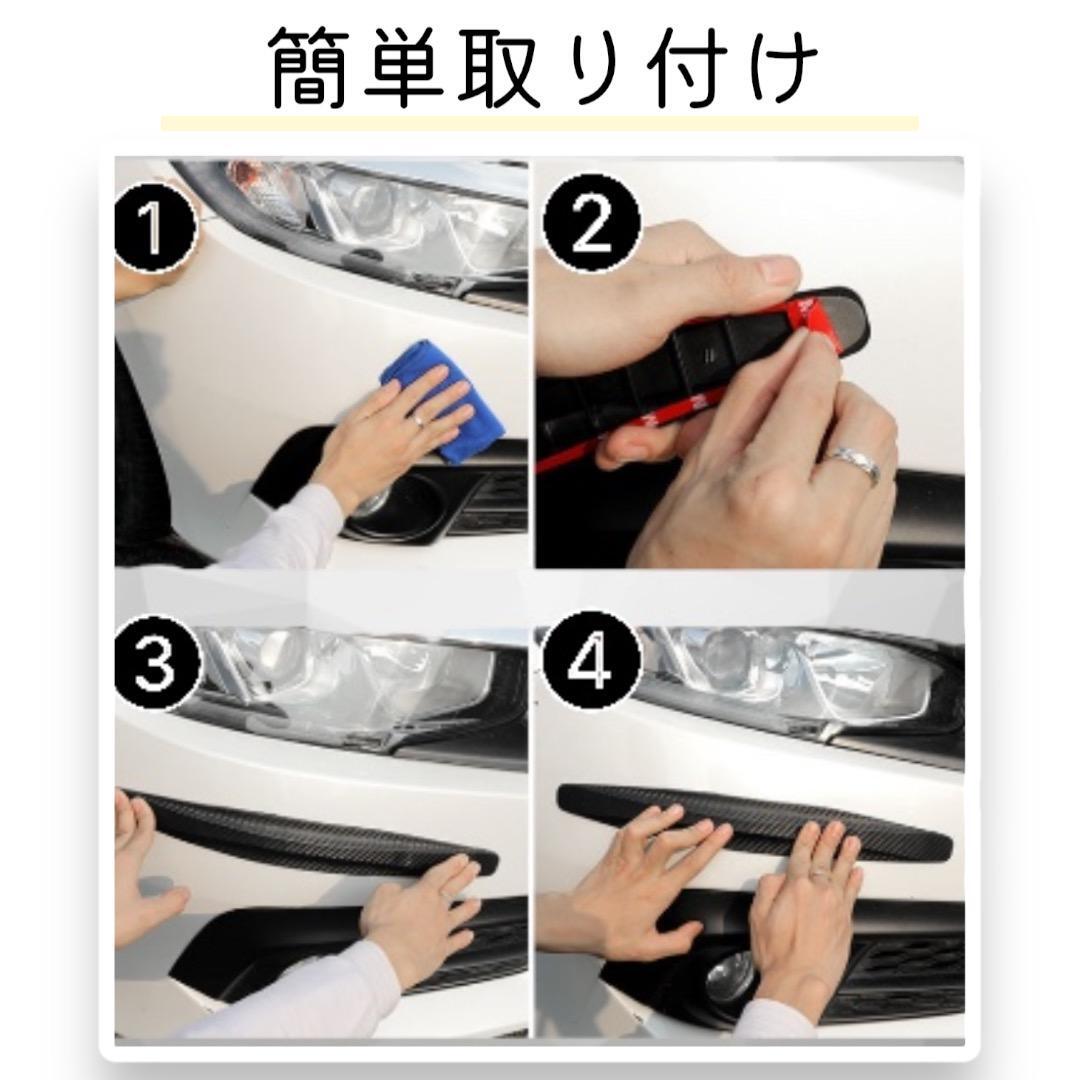 簡単取り付け

1

2

3

4