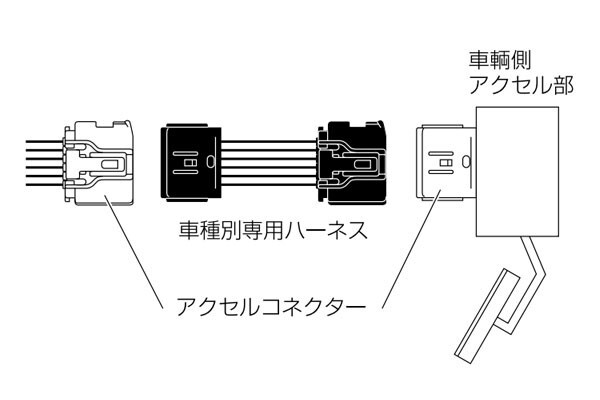 車輌側
アクセル部

車種別専用ハーネス

アクセルコネクター