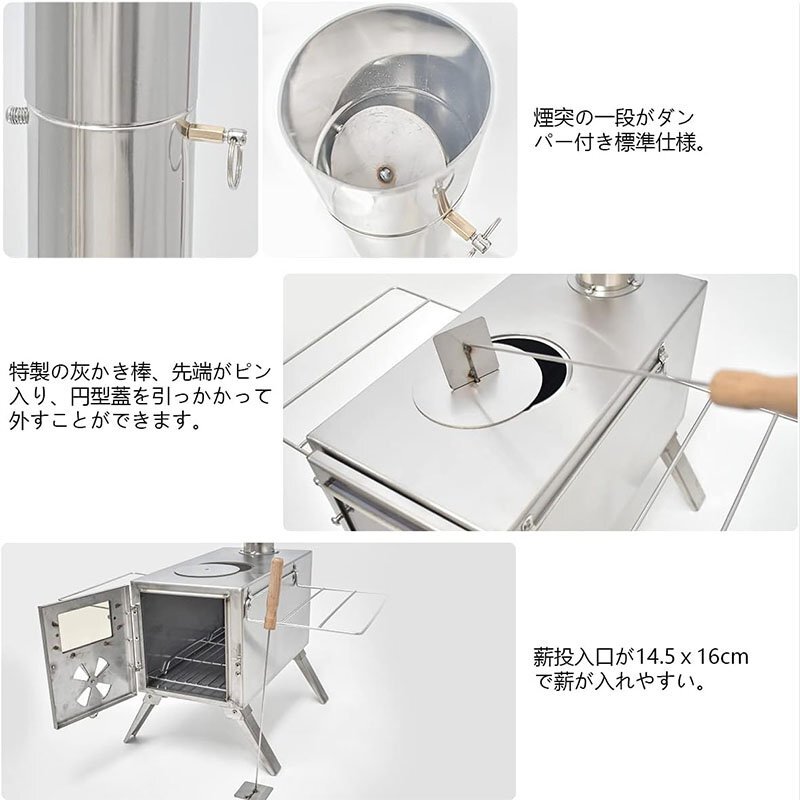 煙突の一段がダンパー付き標準仕様。

特製の灰かき棒、先端がピン入り、円型蓋を引っかかって外すことができます。

薪投入口が14.5 x 16cmで薪が入れやすい。