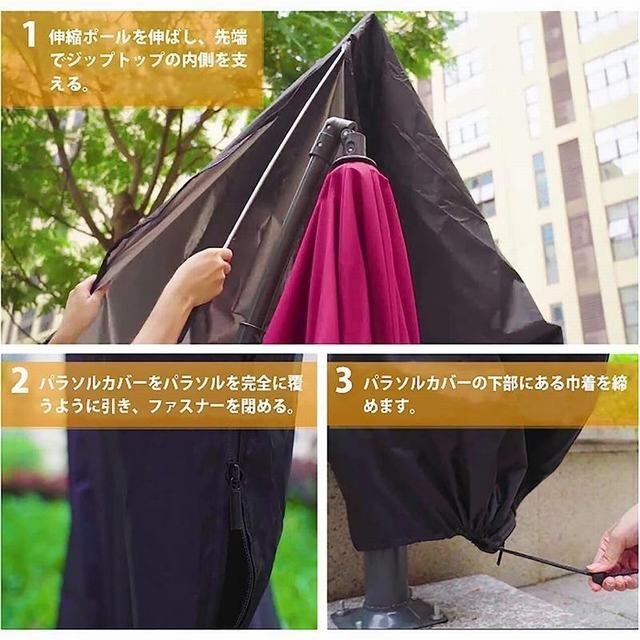 1 伸縮ポールを伸ばし、先端でジップトップの内側を支える。

2 パラソルカバーをパラソルを完全に覆うように引き、ファスナーを閉める。

3 パラソルカバーの下部にある巾着を締めます。