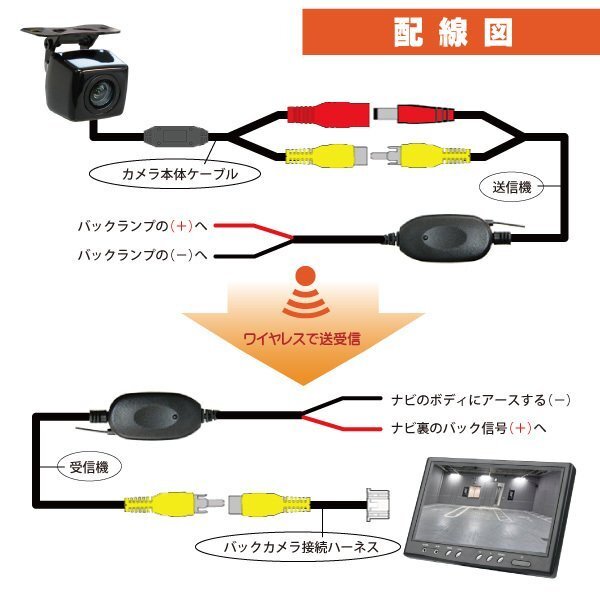 配線図

カメラ本体ケーブル

送信機

バックランプの(+)へ

バックランプの(−)へ

ワイヤレスで送受信

ナビのボディにアースする(−)

ナビ裏のバック信号(+)へ

受信機

バックカメラ接続ハーネス