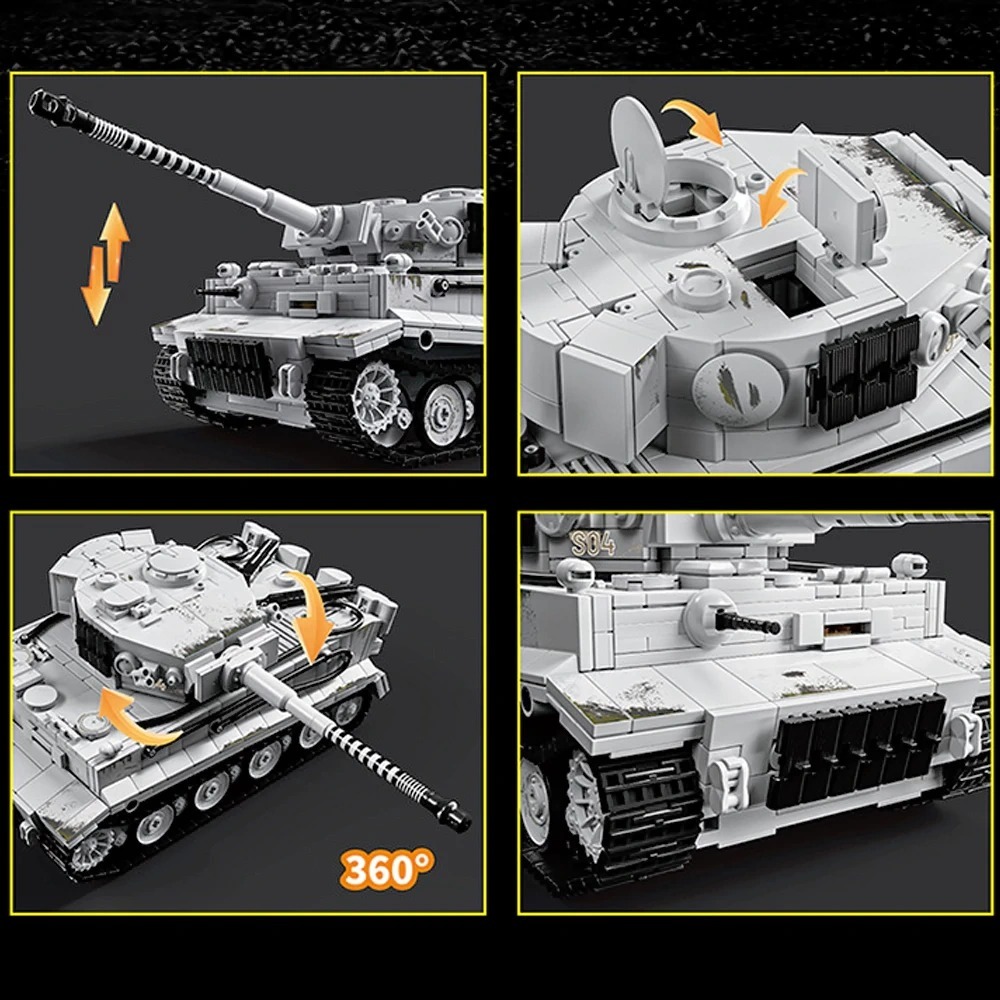 360°

S04