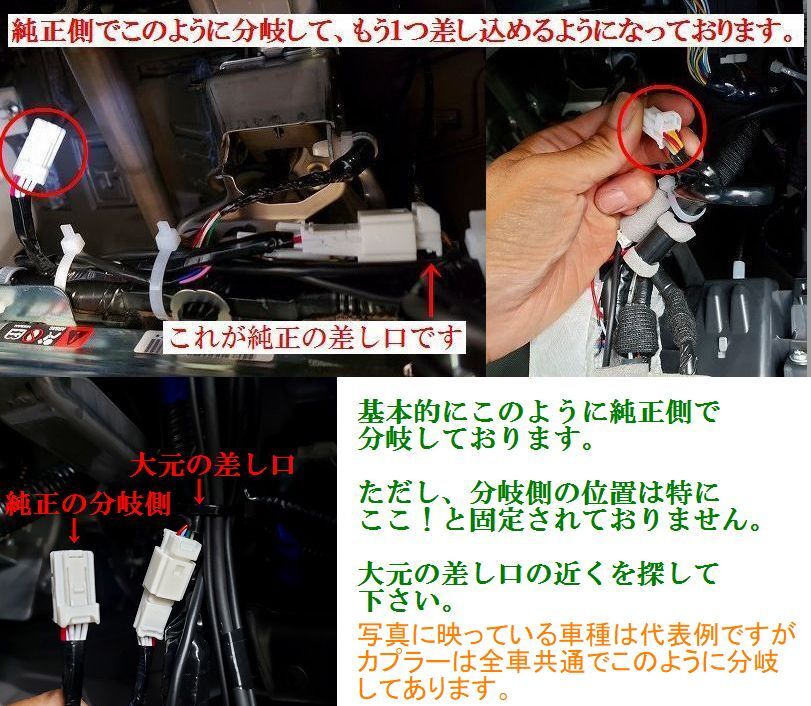 純正側でこのように分岐して、もう1つ差し込めるようになっております。

これが純正の差し口です

大元の差し口

純正の分岐側

基本的にこのように純正側で分岐しております。

ただし、分岐側の位置は特にここ！と固定されておりません。

大元の差し口の近くを探して下さい。

写真に映っている車種は代表例ですがカプラーは全車共通でこのように分岐してあります。