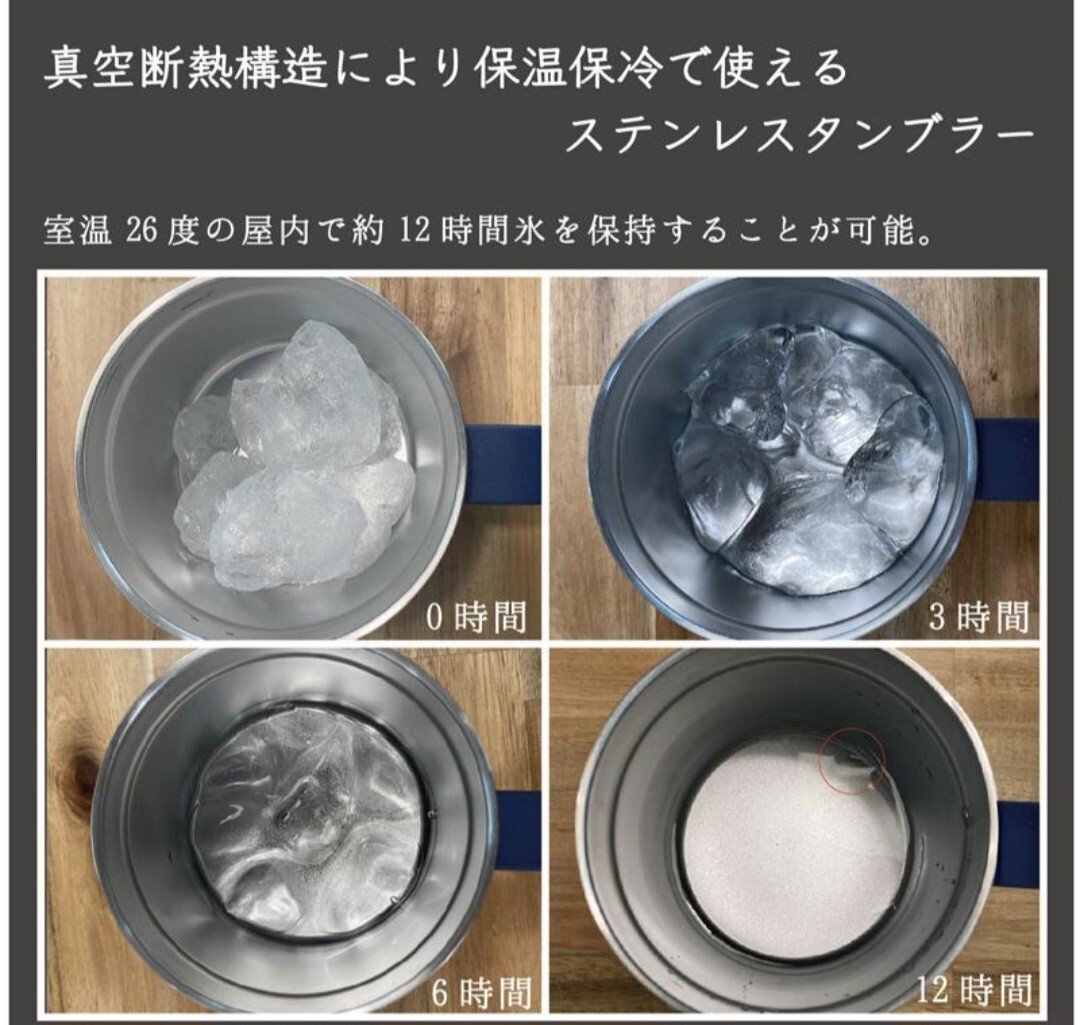 真空断熱構造により保温保冷で使える
ステンレスタンブラー

室温 26 度の屋内で約 12 時間氷を保持することが可能。

0 時間

3 時間

6 時間

12 時間