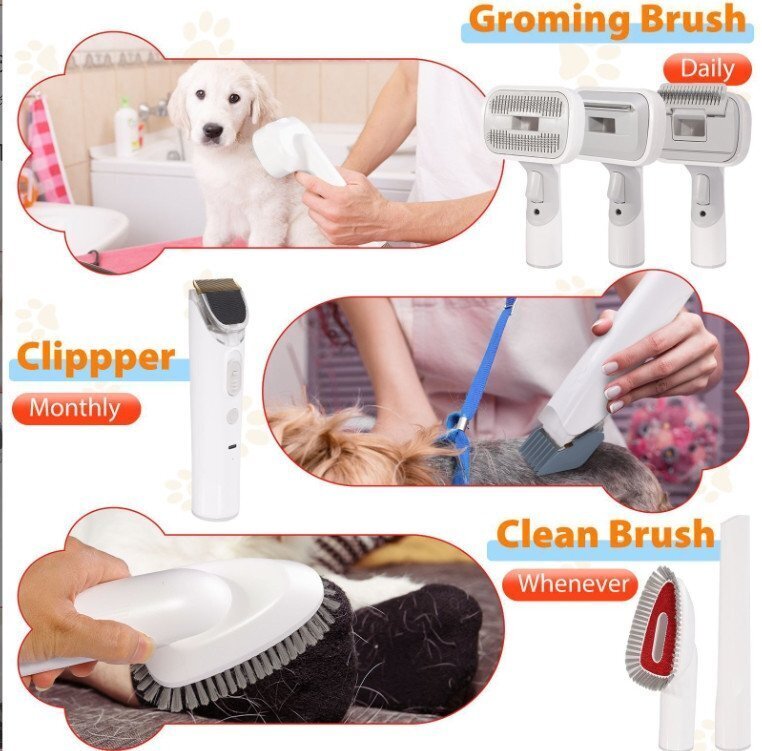 Groming Brush
Daily
Clippper
Monthly
Clean Brush
Whenever