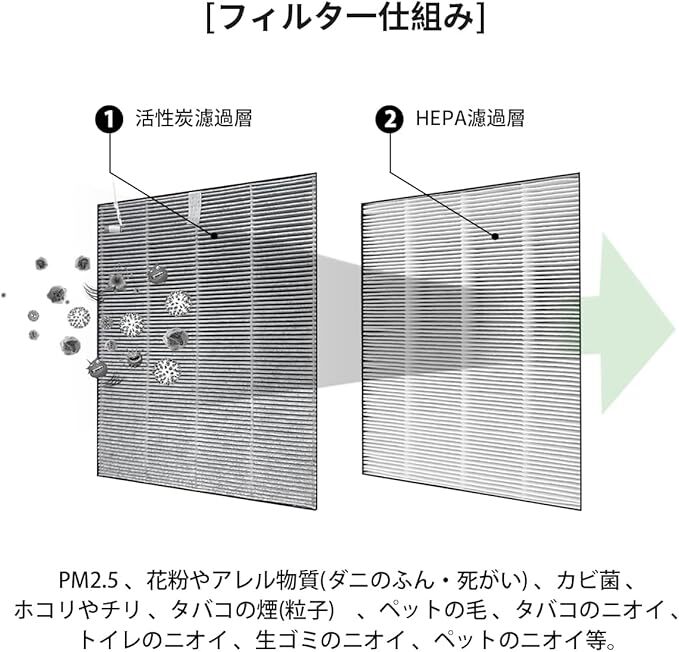 [フィルター仕組み]

1 活性炭濾過層

2 HEPA濾過層

PM2.5 、花粉やアレル物質(ダニのふん・死がい) 、カビ菌、ホコリやチリ 、タバコの煙(粒子) 、ペットの毛、タバコのニオイ、トイレのニオイ 、生ゴミのニオイ 、ペットのニオイ等。