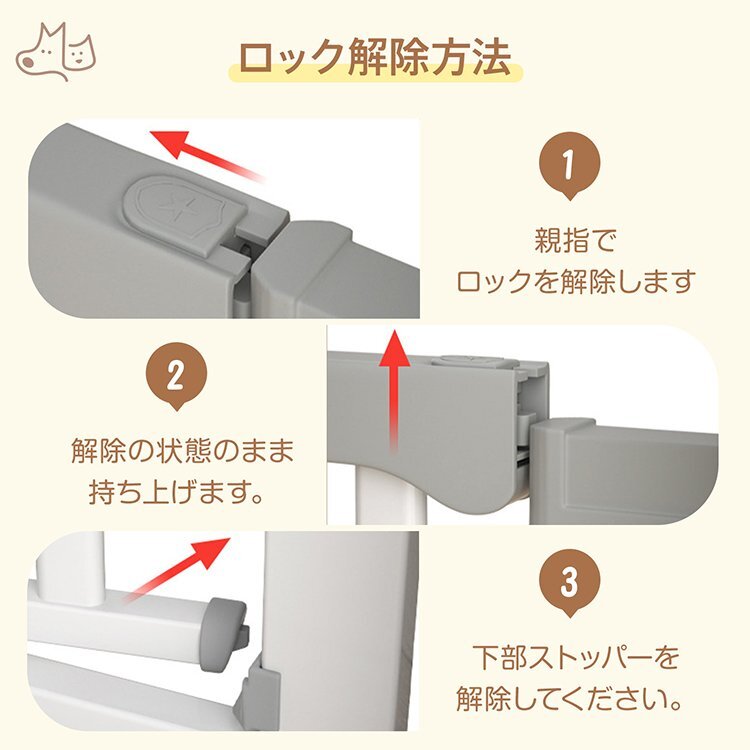 ロック解除方法

1

親指で
ロックを解除します

2

解除の状態のまま
持ち上げます。

3

下部ストッパーを
解除してください。