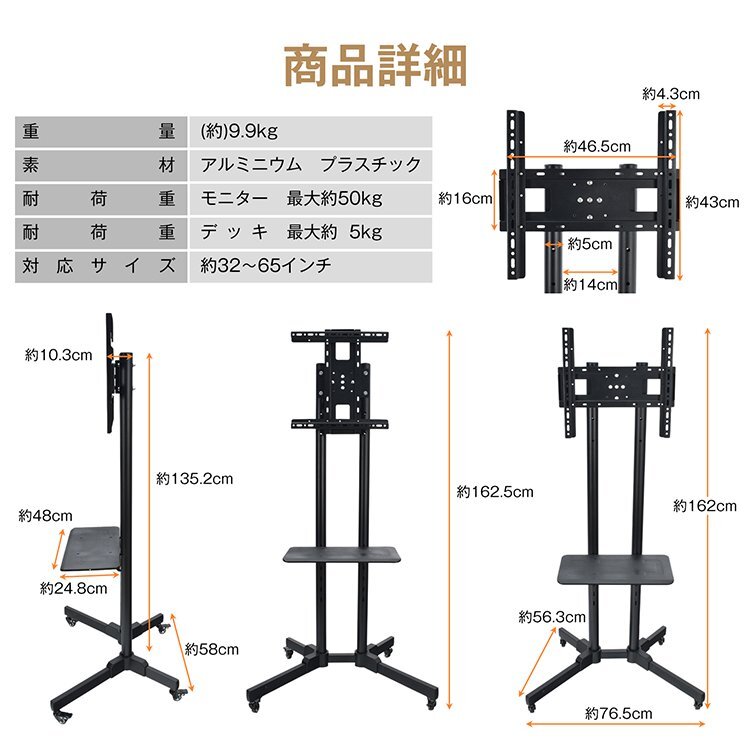 商品詳細

| 重量 | (約)9.9kg |
|---|---|
| 素材 | アルミニウム　プラスチック |
| 耐荷重 | モニター　最大約50kg |
| 耐荷重 | デッキ　最大約 5kg |
| 対応サイズ | 約32～65インチ |

約4.3cm
約46.5cm
約16cm
約43cm
約5cm
約14cm

約10.3cm
約135.2cm
約48cm
約24.8cm
約58cm

約162.5cm

約162cm
約56.3cm
約76.5cm