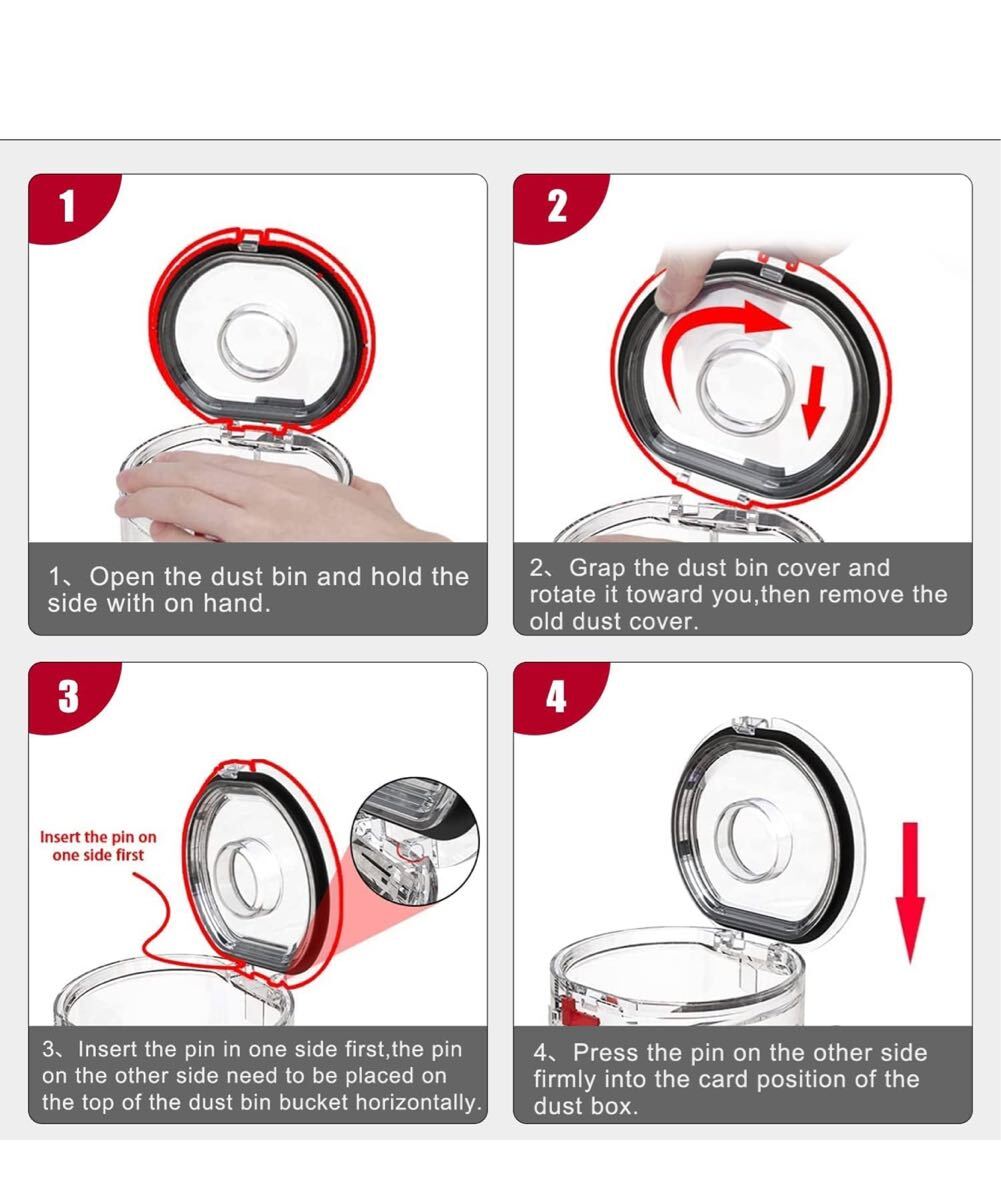 1

1、Open the dust bin and hold the side with on hand.

2

2、Grap the dust bin cover and rotate it toward you,then remove the old dust cover.

3

Insert the pin on one side first

3、Insert the pin in one side first,the pin on the other side need to be placed on the top of the dust bin bucket horizontally.

4

4、Press the pin on the other side firmly into the card position of the dust box.