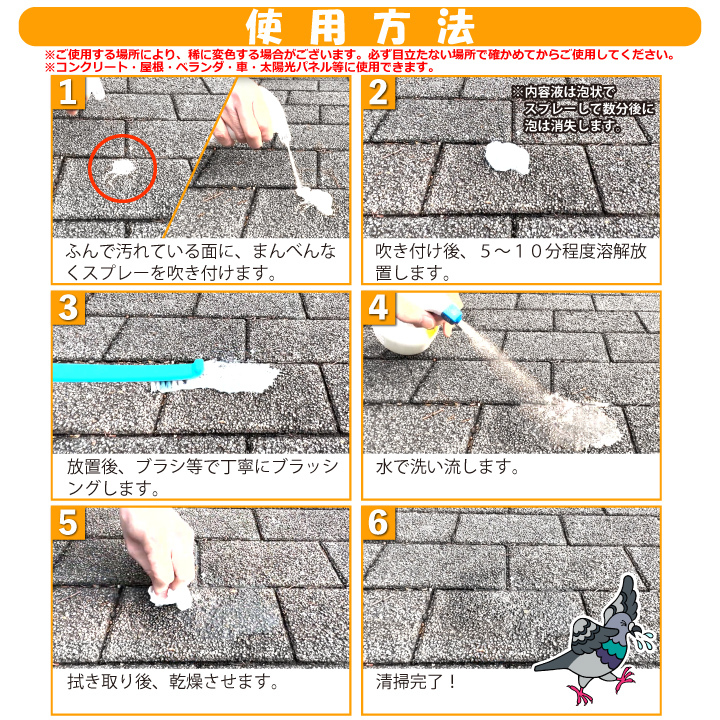 使用方法

※ご使用する場所により、稀に変色する場合がございます。必ず目立たない場所で確かめてからご使用してください。
※コンクリート・屋根・ベランダ・車・太陽光パネル等に使用できます。

1
ふんで汚れている面に、まんべんなくスプレーを吹き付けます。

2
※内容液は泡状でスプレーして数分後に泡は消失します。
吹き付け後、５～１０分程度溶解放置します。

3
放置後、ブラシ等で丁寧にブラッシングします。

4
水で洗い流します。

5
拭き取り後、乾燥させます。

6
清掃完了！