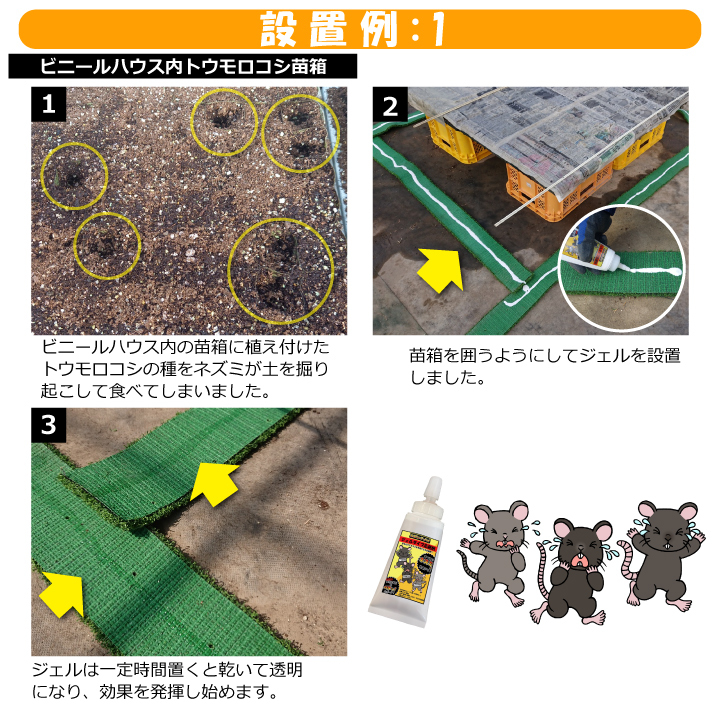 設置例：1

ビニールハウス内トウモロコシ苗箱

1

ビニールハウス内の苗箱に植え付けたトウモロコシの種をネズミが土を掘り起こして食べてしまいました。

2

苗箱を囲うようにしてジェルを設置しました。

3

ジェルは一定時間置くと乾いて透明になり、効果を発揮し始めます。