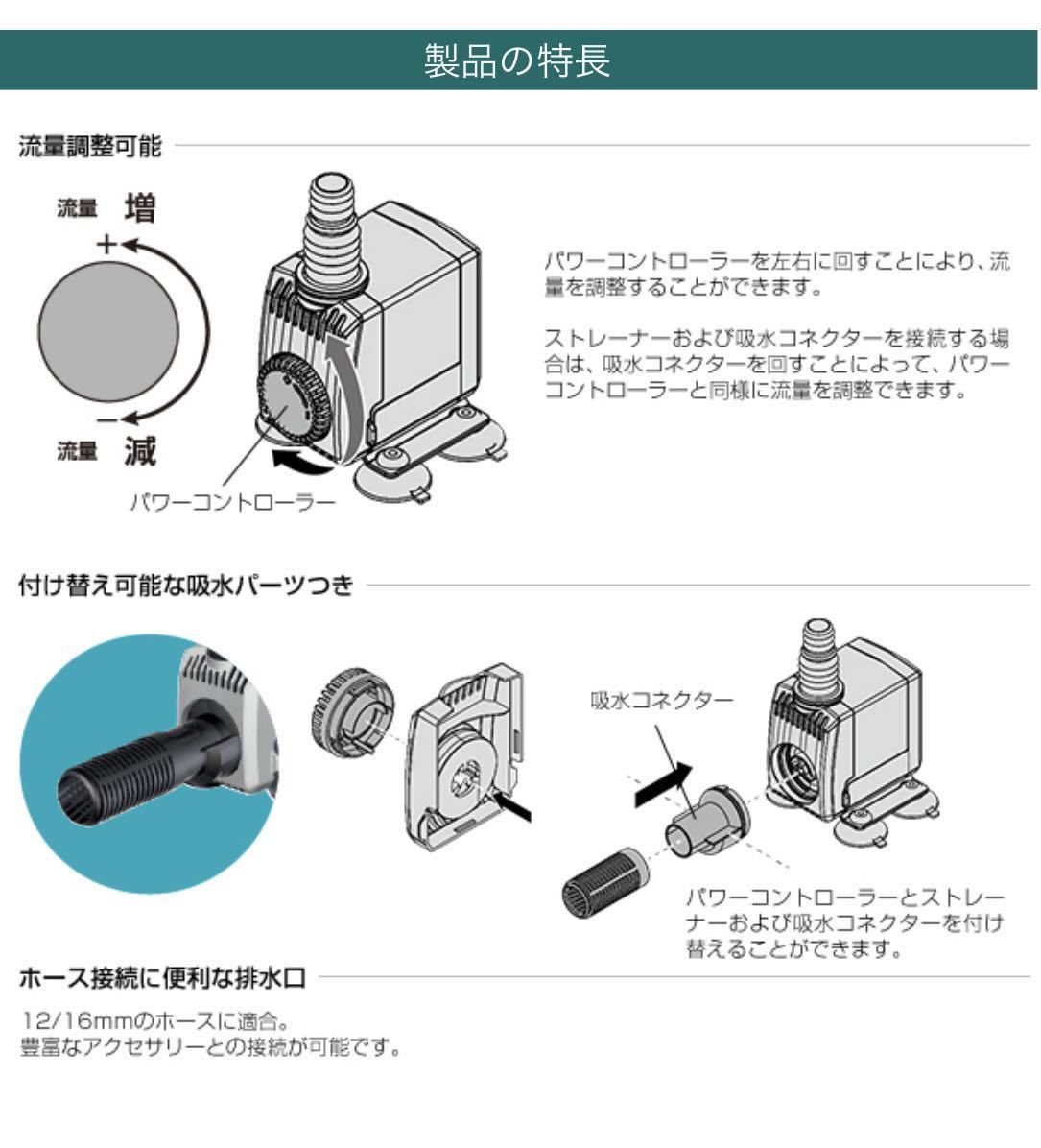 製品の特長

流量調整可能

流量 増
+
−
流量 減

パワーコントローラー

パワーコントローラーを左右に回すことにより、流量を調整することができます。

ストレーナーおよび吸水コネクターを接続する場合は、吸水コネクターを回すことによって、パワーコントローラーと同様に流量を調整できます。

付け替え可能な吸水パーツつき

吸水コネクター

パワーコントローラーとストレーナーおよび吸水コネクターを付け替えることができます。

ホース接続に便利な排水口

12/16mmのホースに適合。
豊富なアクセサリーとの接続が可能です。