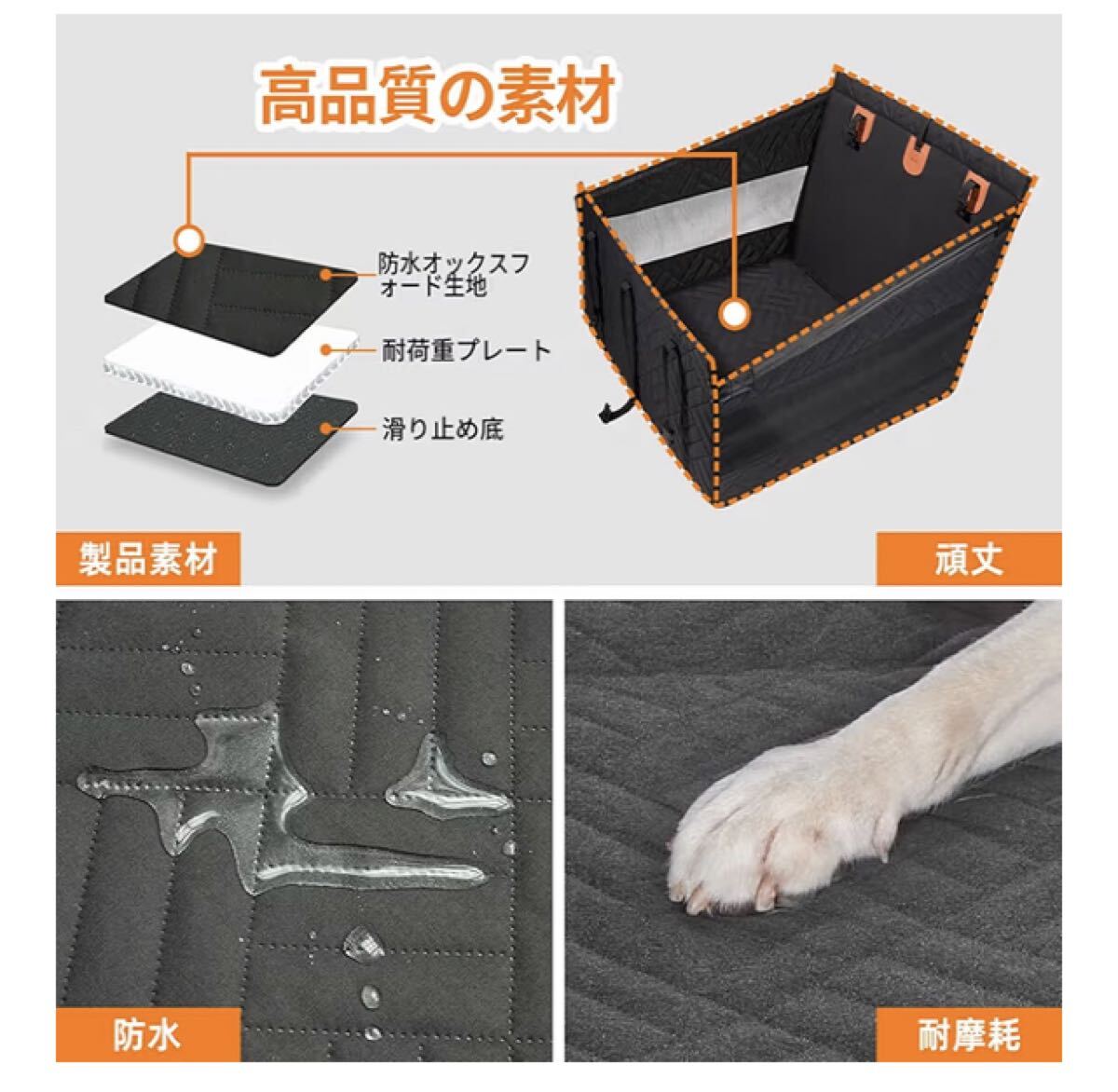 高品質の素材

防水オックスフォード生地

耐荷重プレート

滑り止め底

製品素材

頑丈

防水

耐摩耗