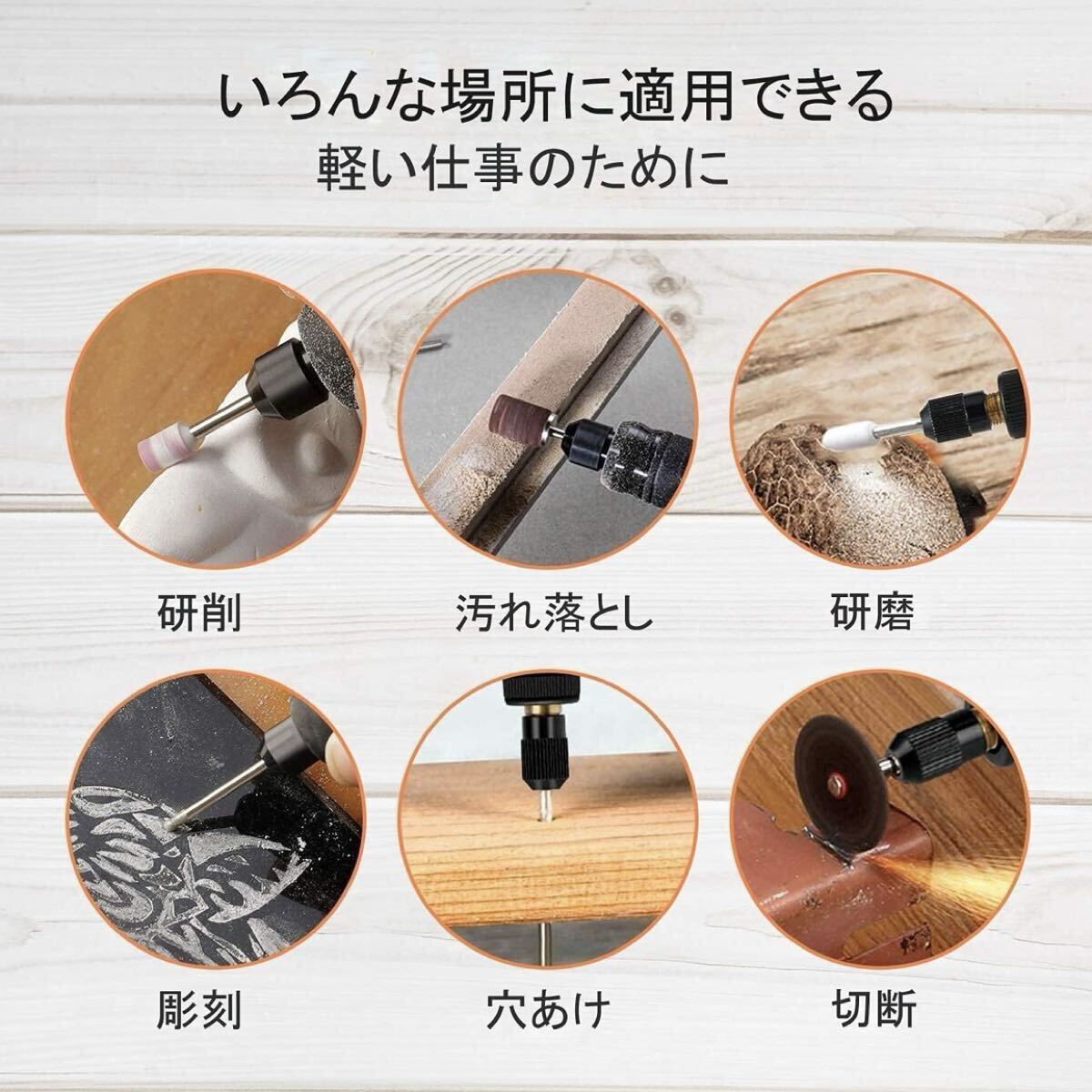 いろんな場所に適用できる
軽い仕事のために

研削

汚れ落とし

研磨

彫刻

穴あけ

切断