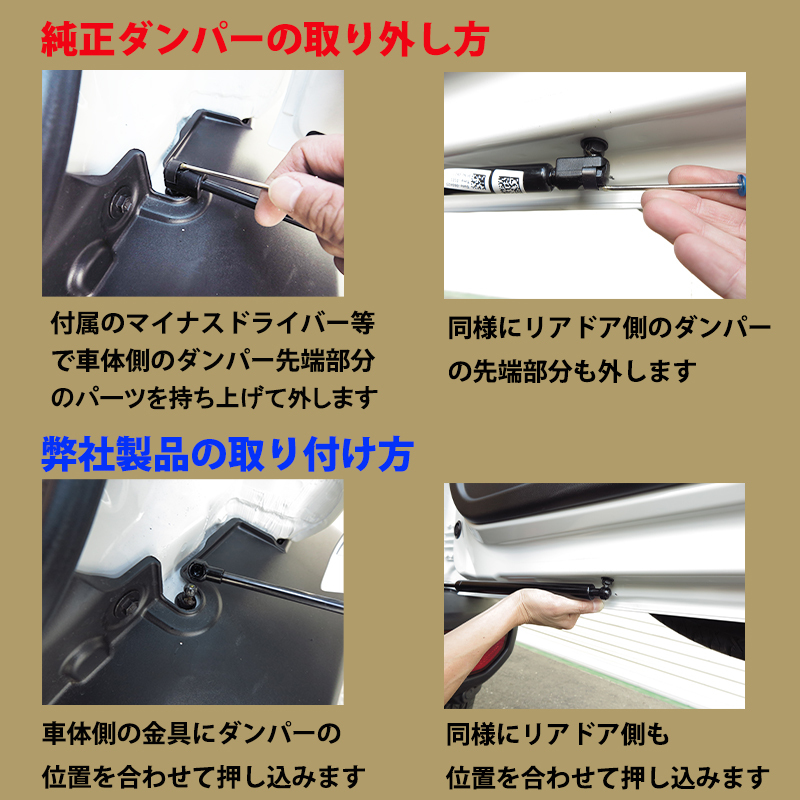 純正ダンパーの取り外し方

付属のマイナスドライバー等で車体側のダンパー先端部分のパーツを持ち上げて外します

同様にリアドア側のダンパーの先端部分も外します

弊社製品の取り付け方

車体側の金具にダンパーの位置を合わせて押し込みます

同様にリアドア側も位置を合わせて押し込みます