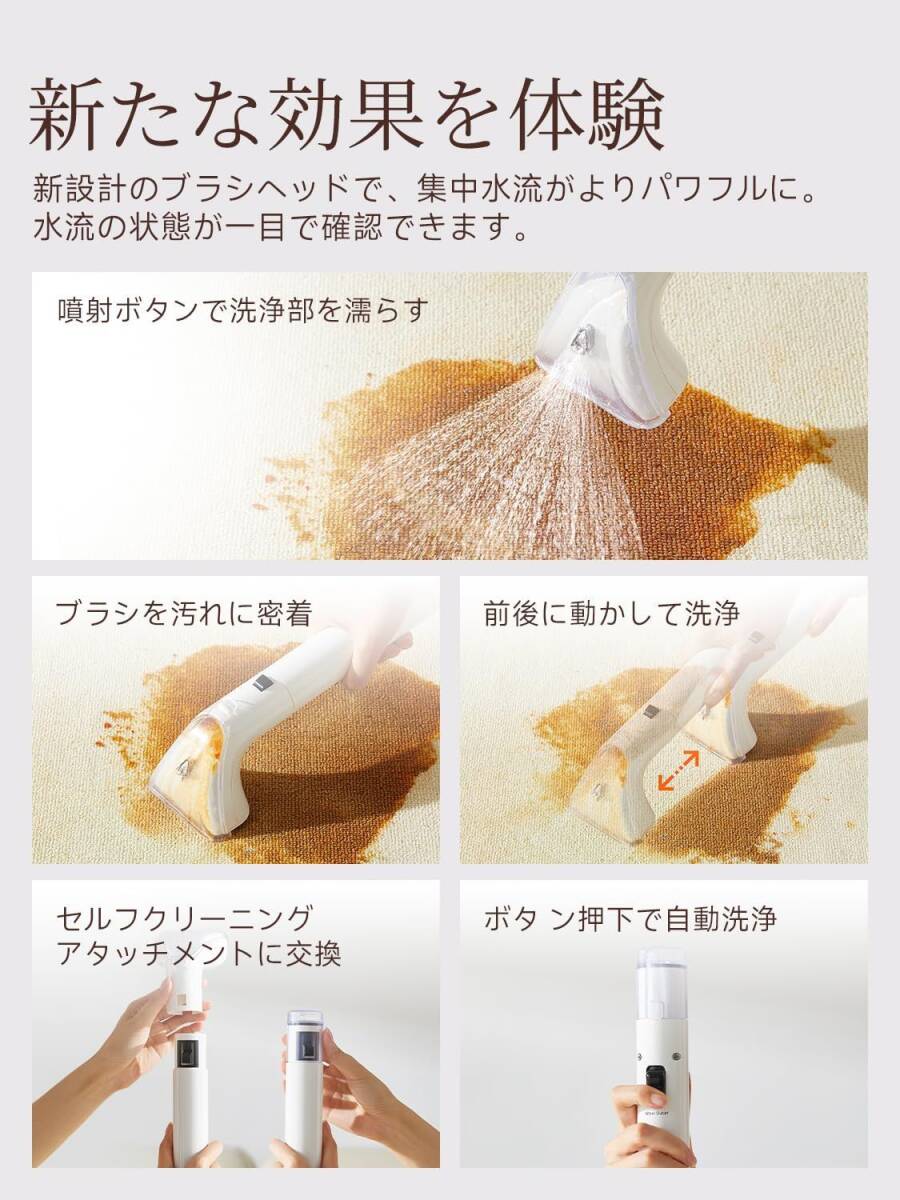 新たな効果を体験

新設計のブラシヘッドで、集中水流がよりパワフルに。
水流の状態が一目で確認できます。

噴射ボタンで洗浄部を濡らす

ブラシを汚れに密着

前後に動かして洗浄

セルフクリーニング
アタッチメントに交換

ボタン押下で自動洗浄